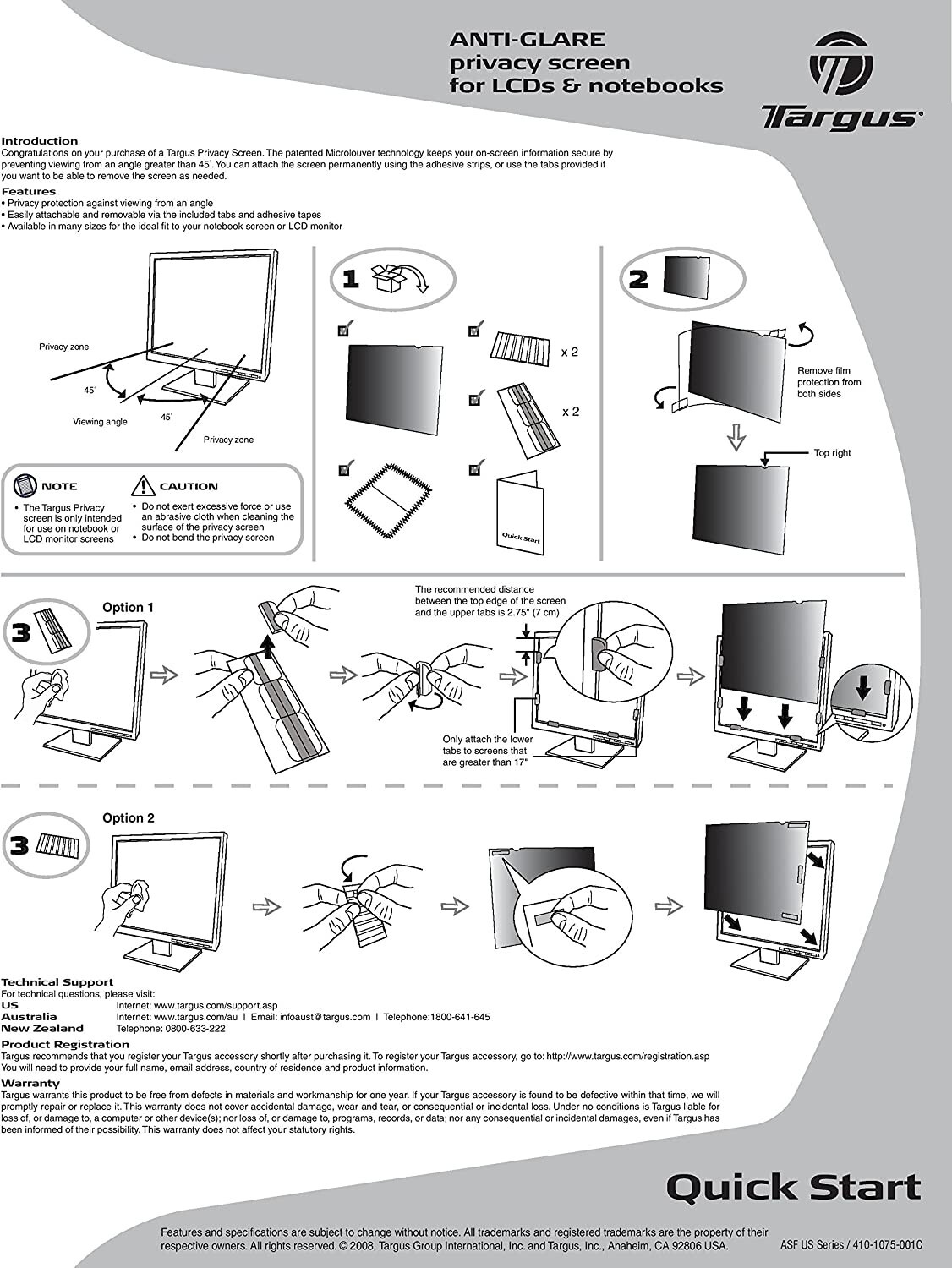 ANTI-GLARE
privacy screen
for LCDs & notebooks

Targus®

Introduction
Congratulations on your purchase of a Targus Privacy Screen. The patented Microlouver technology keeps your on-screen information secure by preventing viewing from an angle greater than 45˚. You can attach the screen permanently using the adhesive strips, or use the tabs provided if you want to be able to remove the screen as needed.

Features
• Privacy protection against viewing from an angle
• Easily attachable and removable via the included tabs and adhesive tapes
• Available in many sizes for the ideal fit to your notebook screen or LCD monitor

Privacy zone
45˚
Viewing angle
45˚
Privacy zone

NOTE
• The Targus Privacy screen is only intended for use on notebook or LCD monitor screens

CAUTION
• Do not exert excessive force or use an abrasive cloth when cleaning the surface of the privacy screen
• Do not bend the privacy screen

1

x 2
x 2
Quick Start

2

Remove film protection from both sides

Top right

3
Option 1

The recommended distance between the top edge of the screen and the upper tabs is 2.75" (7 cm)

Only attach the lower tabs to screens that are greater than 17"

3
Option 2

Technical Support
For technical questions, please visit:
US Internet: www.targus.com/support.asp
Australia Internet: www.targus.com/au | Email: infoaust@targus.com | Telephone:1800-641-645
New Zealand Telephone: 0800-633-222

Product Registration
Targus recommends that you register your Targus accessory shortly after purchasing it. To register your Targus accessory, go to: http://www.targus.com/registration.asp
You will need to provide your full name, email address, country of residence and product information.

Warranty
Targus warrants this product to be free from defects in materials and workmanship for one year. If your Targus accessory is found to be defective within that time, we will promptly repair or replace it. This warranty does not cover accidental damage, wear and tear, or consequential or incidental loss. Under no conditions is Targus liable for loss of, or damage to, a computer or other device(s); nor loss of, or damage to, programs, records, or data; nor any consequential or incidental damages, even if Targus has been informed of their possibility. This warranty does not affect your statutory rights.

Quick Start

Features and specifications are subject to change without notice. All trademarks and registered trademarks are the property of their respective owners. All rights reserved. © 2008, Targus Group International, Inc. and Targus, Inc., Anaheim, CA 92806 USA.
ASF US Series / 410-1075-001C