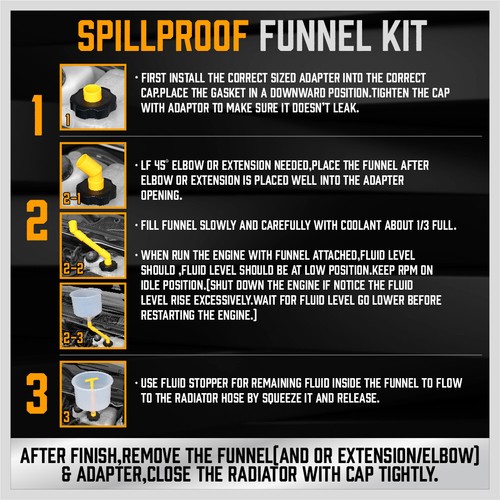 SPILLPROOF FUNNEL KIT

1

1

· FIRST INSTALL THE CORRECT SIZED ADAPTER INTO THE CORRECT CAP.PLACE THE GASKET IN A DOWNWARD POSITION.TIGHTEN THE CAP WITH ADAPTOR TO MAKE SURE IT DOESN'T LEAK.

2

2-1

· LF 45° ELBOW OR EXTENSION NEEDED,PLACE THE FUNNEL AFTER ELBOW OR EXTENSION IS PLACED WELL INTO THE ADAPTER OPENING.

2-2

· FILL FUNNEL SLOWLY AND CAREFULLY WITH COOLANT ABOUT 1/3 FULL.

· WHEN RUN THE ENGINE WITH FUNNEL ATTACHED,FLUID LEVEL SHOULD ,FLUID LEVEL SHOULD BE AT LOW POSITION.KEEP RPM ON IDLE POSITION.[SHUT DOWN THE ENGINE IF NOTICE THE FLUID LEVEL RISE EXCESSIVELY.WAIT FOR FLUID LEVEL GO LOWER BEFORE RESTARTING THE ENGINE.]

2-3

3

3

· USE FLUID STOPPER FOR REMAINING FLUID INSIDE THE FUNNEL TO FLOW TO THE RADIATOR HOSE BY SQUEEZE IT AND RELEASE.

AFTER FINISH,REMOVE THE FUNNEL[AND OR EXTENSION/ELBOW] & ADAPTER,CLOSE THE RADIATOR WITH CAP TIGHTLY.