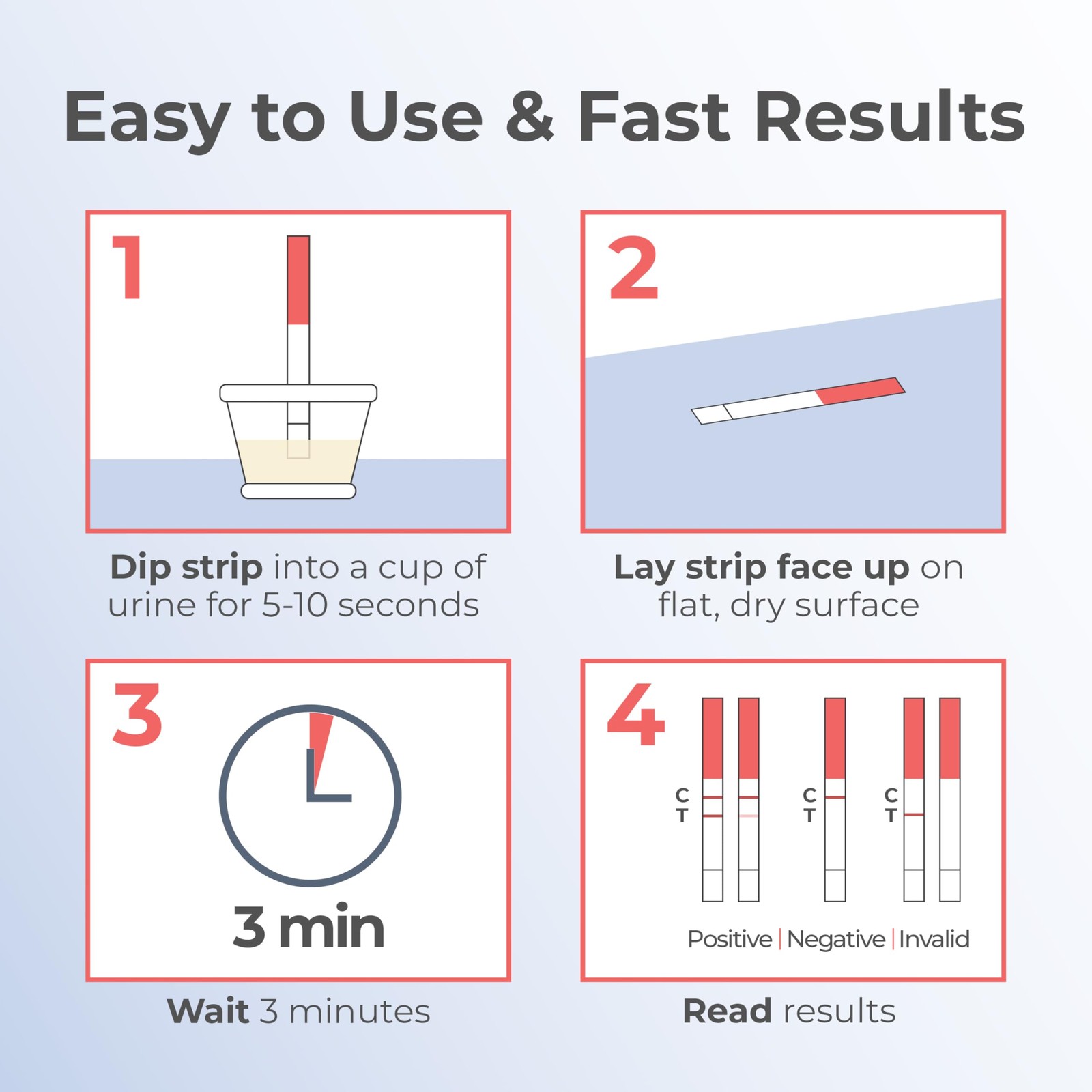 Easy to Use & Fast Results

1

Dip strip into a cup of urine for 5-10 seconds

2

Lay strip face up on flat, dry surface

3

3 min

Wait 3 minutes

4

C
T

C
T

C
T

Positive | Negative | Invalid

Read results