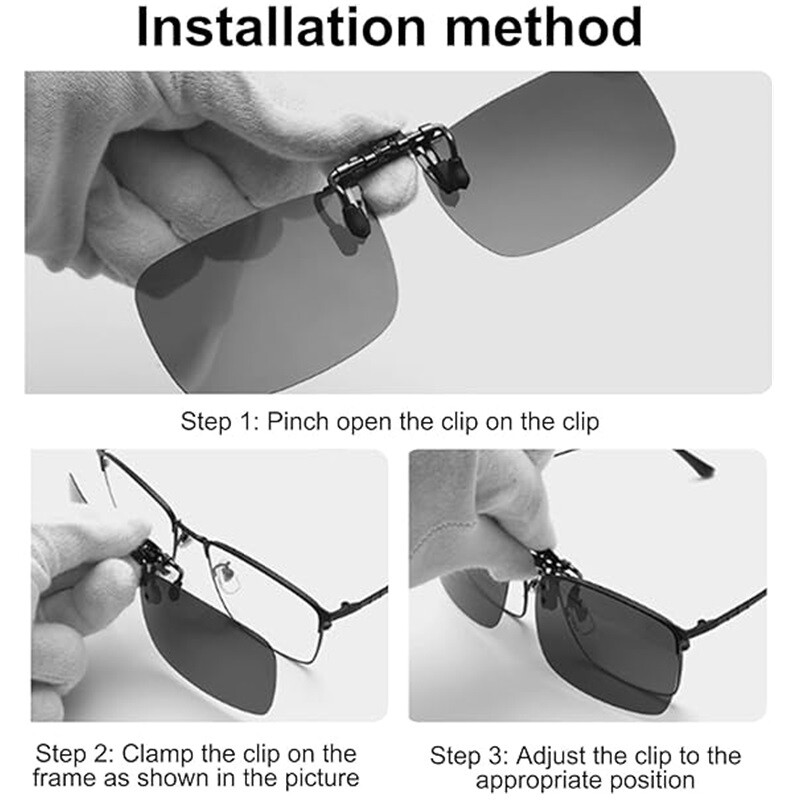 Installation method

Step 1: Pinch open the clip on the clip

Step 2: Clamp the clip on the frame as shown in the picture

Step 3: Adjust the clip to the appropriate position