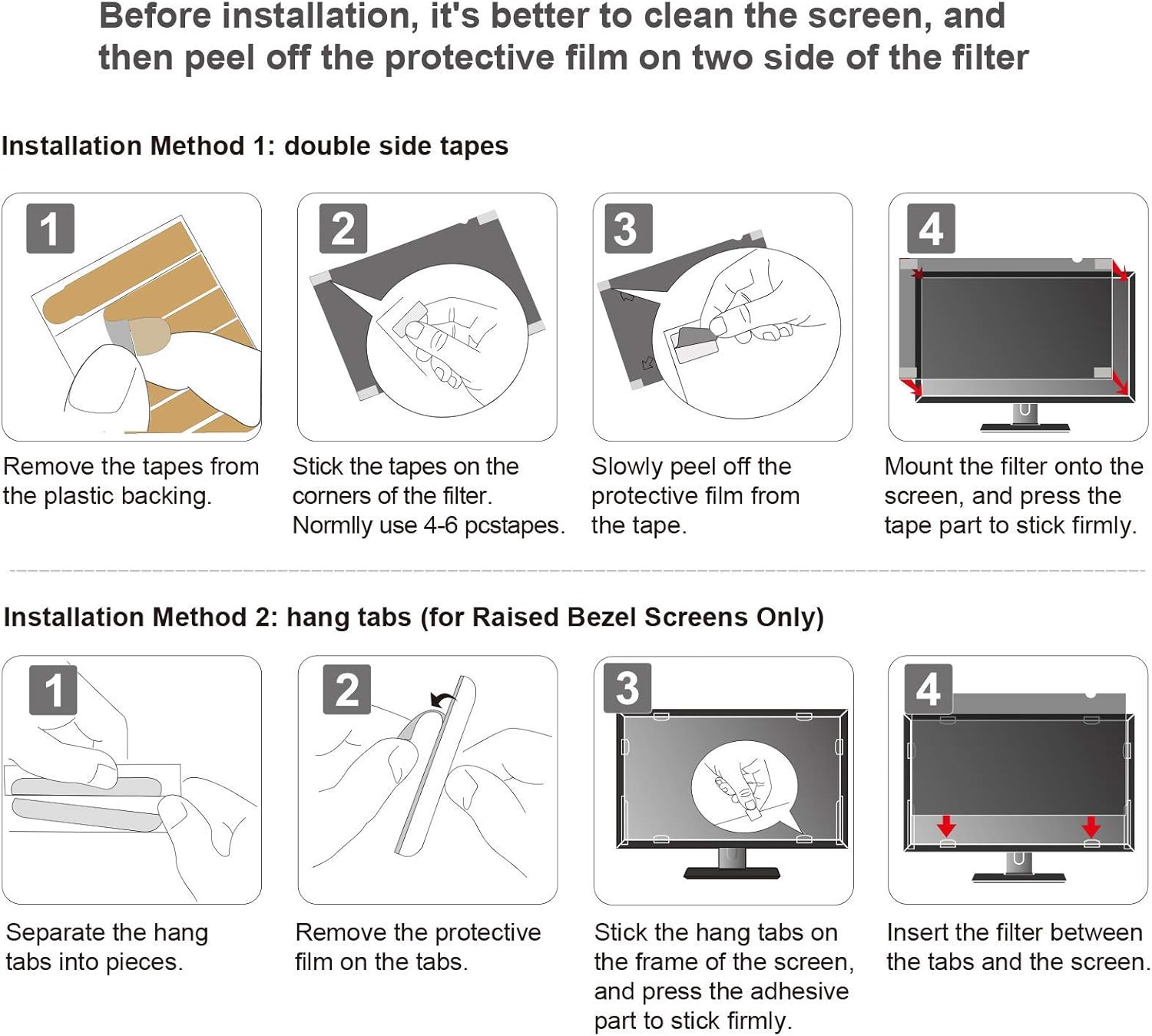 Before installation, it's better to clean the screen, and then peel off the protective film on two side of the filter

Installation Method 1: double side tapes

1

Remove the tapes from the plastic backing.

2

Stick the tapes on the corners of the filter. Normlly use 4-6 pcstapes.

3

Slowly peel off the protective film from the tape.

4

Mount the filter onto the screen, and press the tape part to stick firmly.

Installation Method 2: hang tabs (for Raised Bezel Screens Only)

1

Separate the hang tabs into pieces.

2

Remove the protective film on the tabs.

3

Stick the hang tabs on the frame of the screen, and press the adhesive part to stick firmly.

4

Insert the filter between the tabs and the screen.