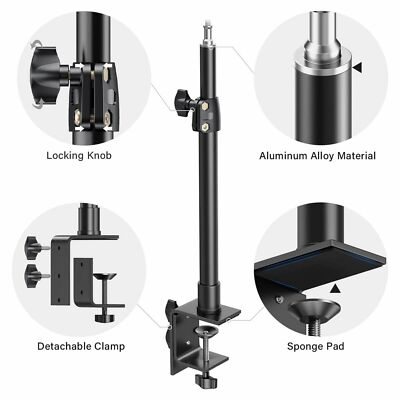 Locking Knob

Aluminum Alloy Material

Detachable Clamp

Sponge Pad