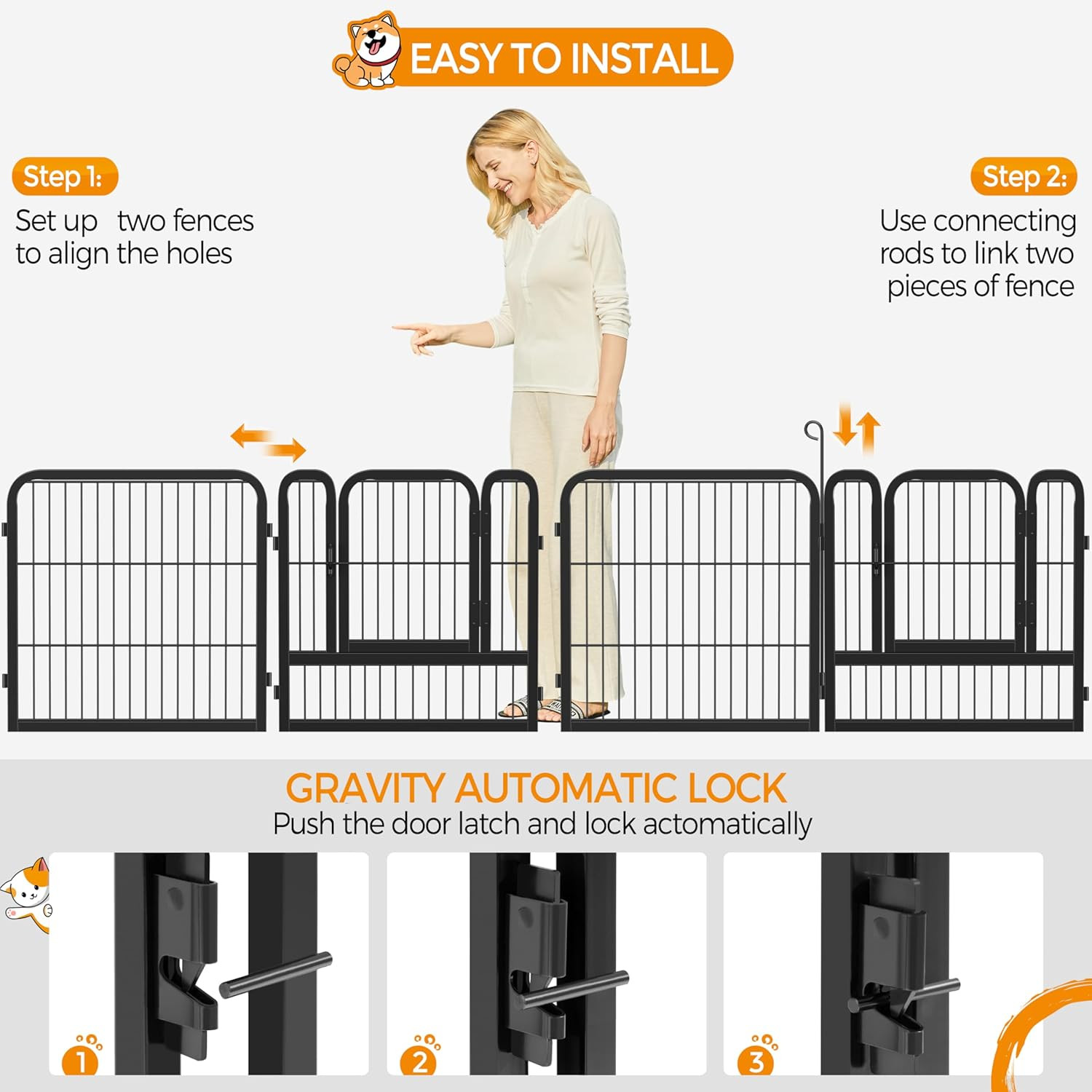 EASY TO INSTALL

Step 1:
Set up two fences to align the holes

Step 2:
Use connecting rods to link two pieces of fence

GRAVITY AUTOMATIC LOCK
Push the door latch and lock actomatically

1

2

3