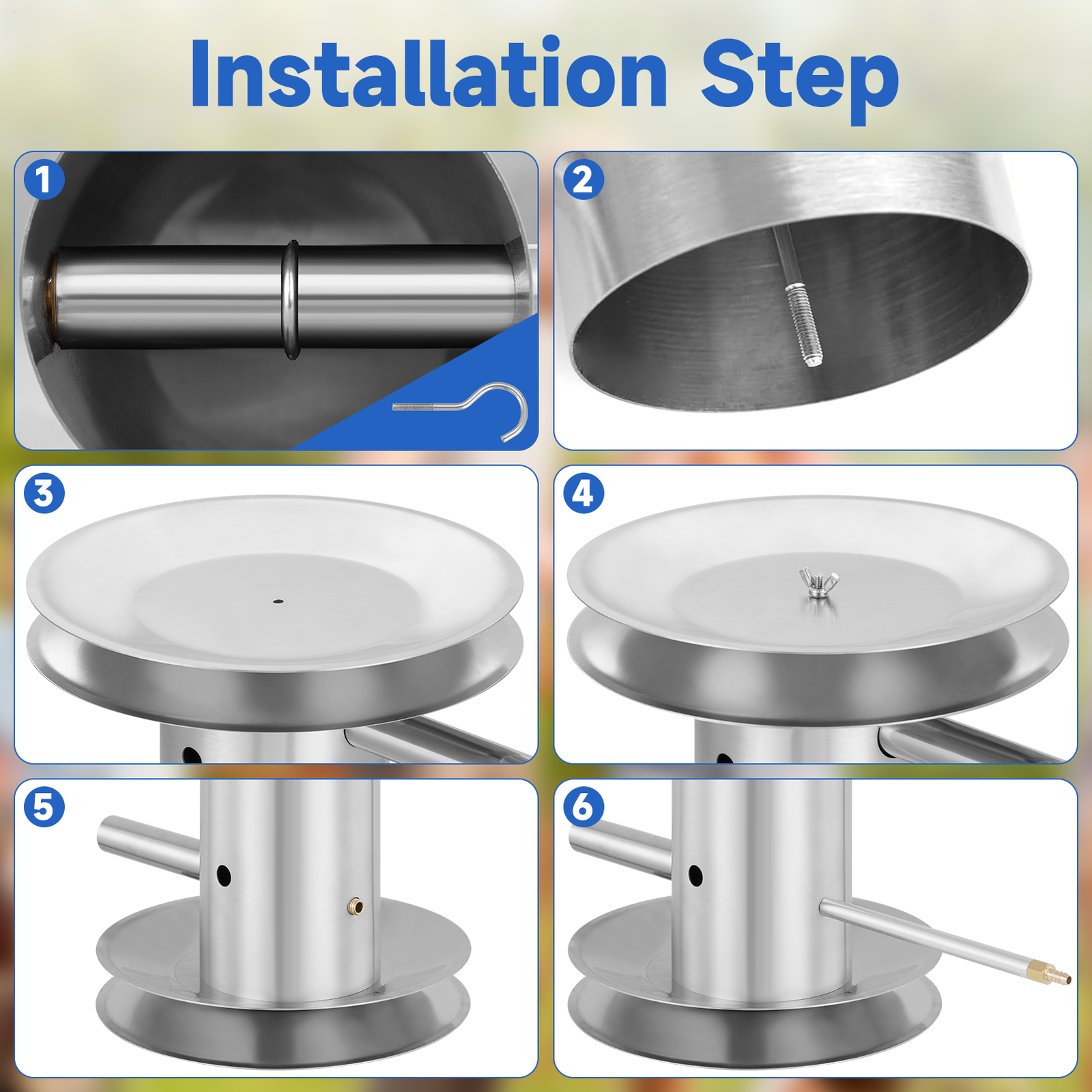 Installation Step

1

2

3

4

5

6