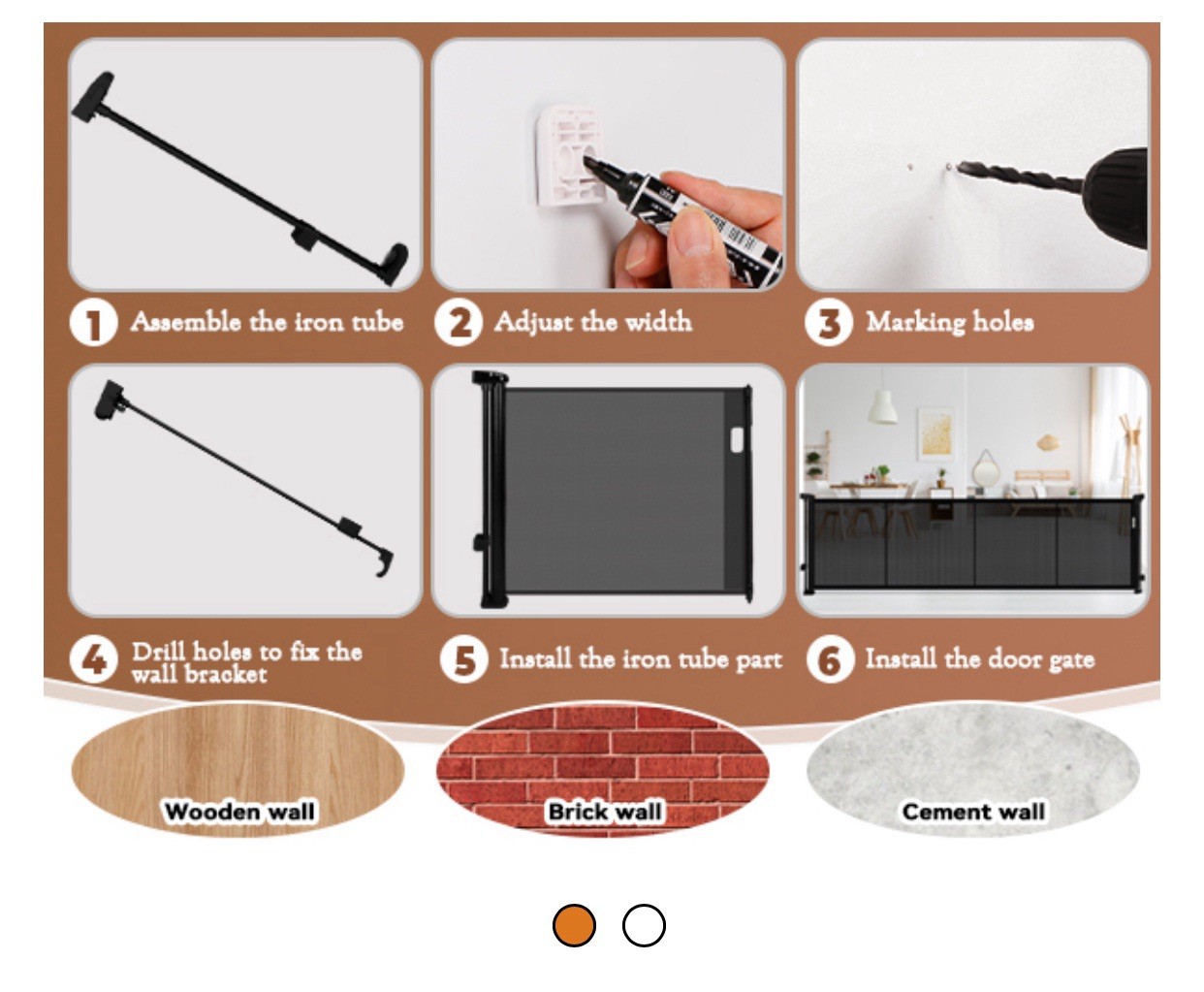 1 Assemble the iron tube

2 Adjust the width

3 Marking holes

4 Drill holes to fix the wall bracket

5 Install the iron tube part

6 Install the door gate

Wooden wall

Brick wall

Cement wall