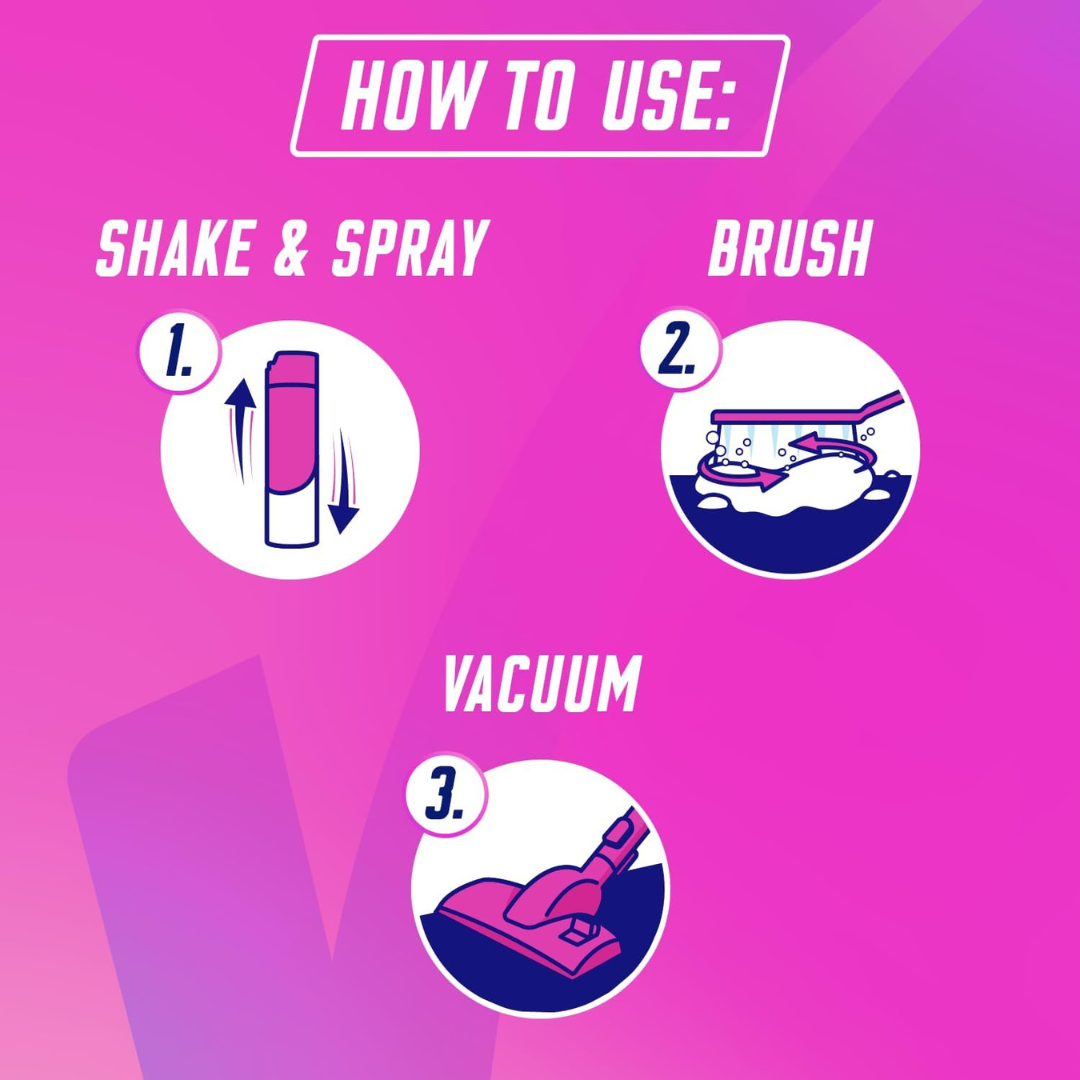 HOW TO USE:

SHAKE & SPRAY

1.

BRUSH

2.

VACUUM

3.