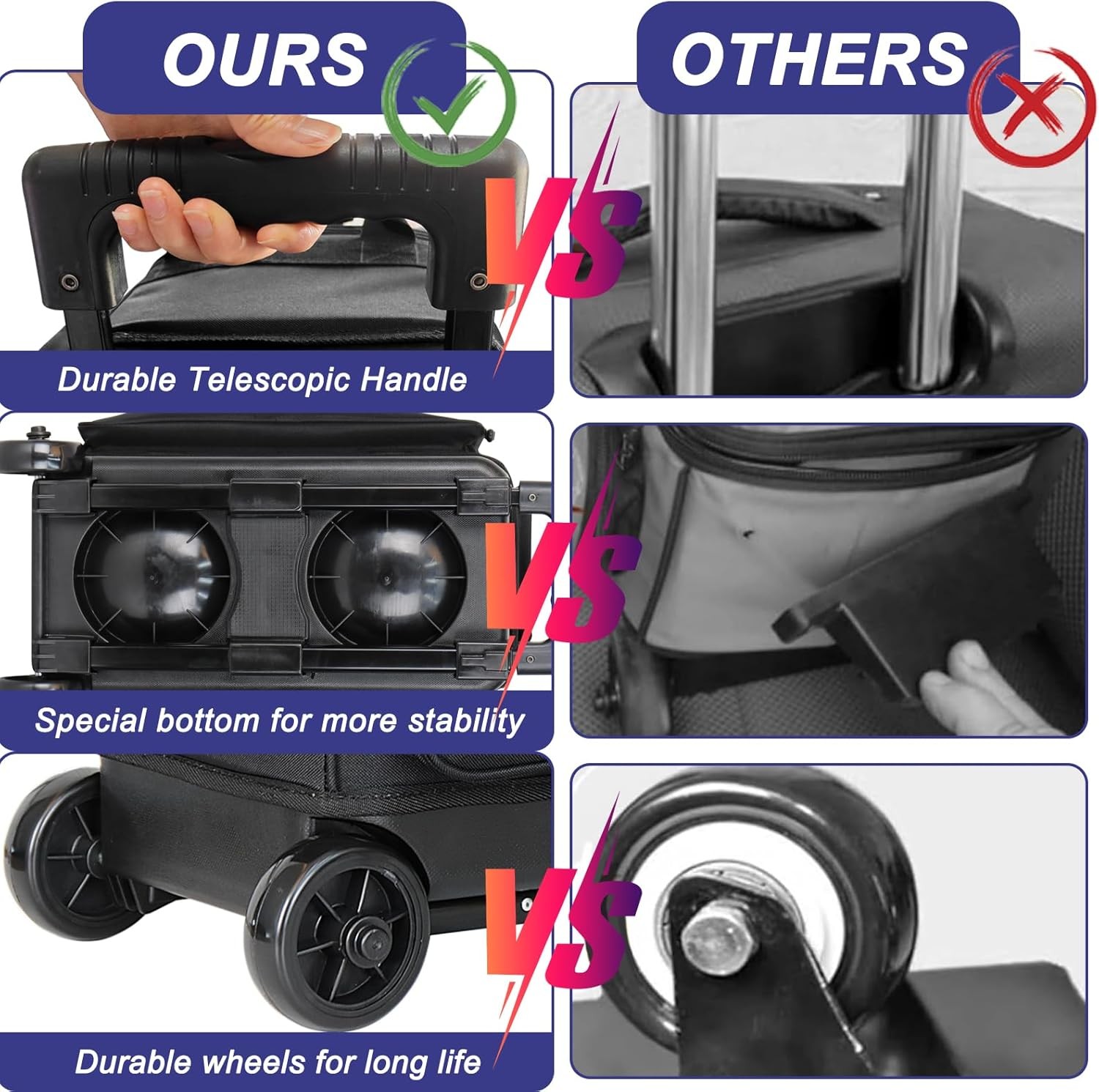 OURS

OTHERS

VS

Durable Telescopic Handle

VS

Special bottom for more stability

VS

Durable wheels for long life