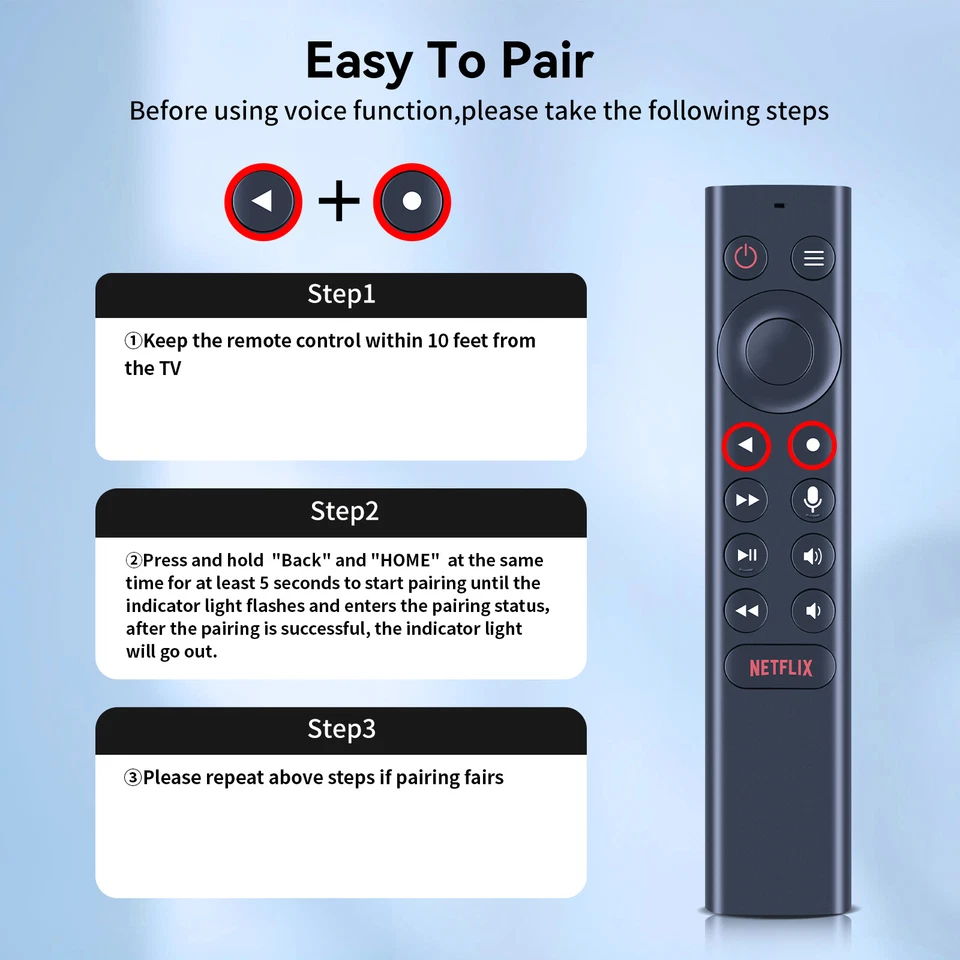 Easy To Pair

Before using voice function,please take the following steps

+

Step1

①Keep the remote control within 10 feet from the TV

Step2

②Press and hold "Back" and "HOME" at the same time for at least 5 seconds to start pairing until the indicator light flashes and enters the pairing status, after the pairing is successful, the indicator light will go out.

Step3

③Please repeat above steps if pairing fairs

NETFLIX