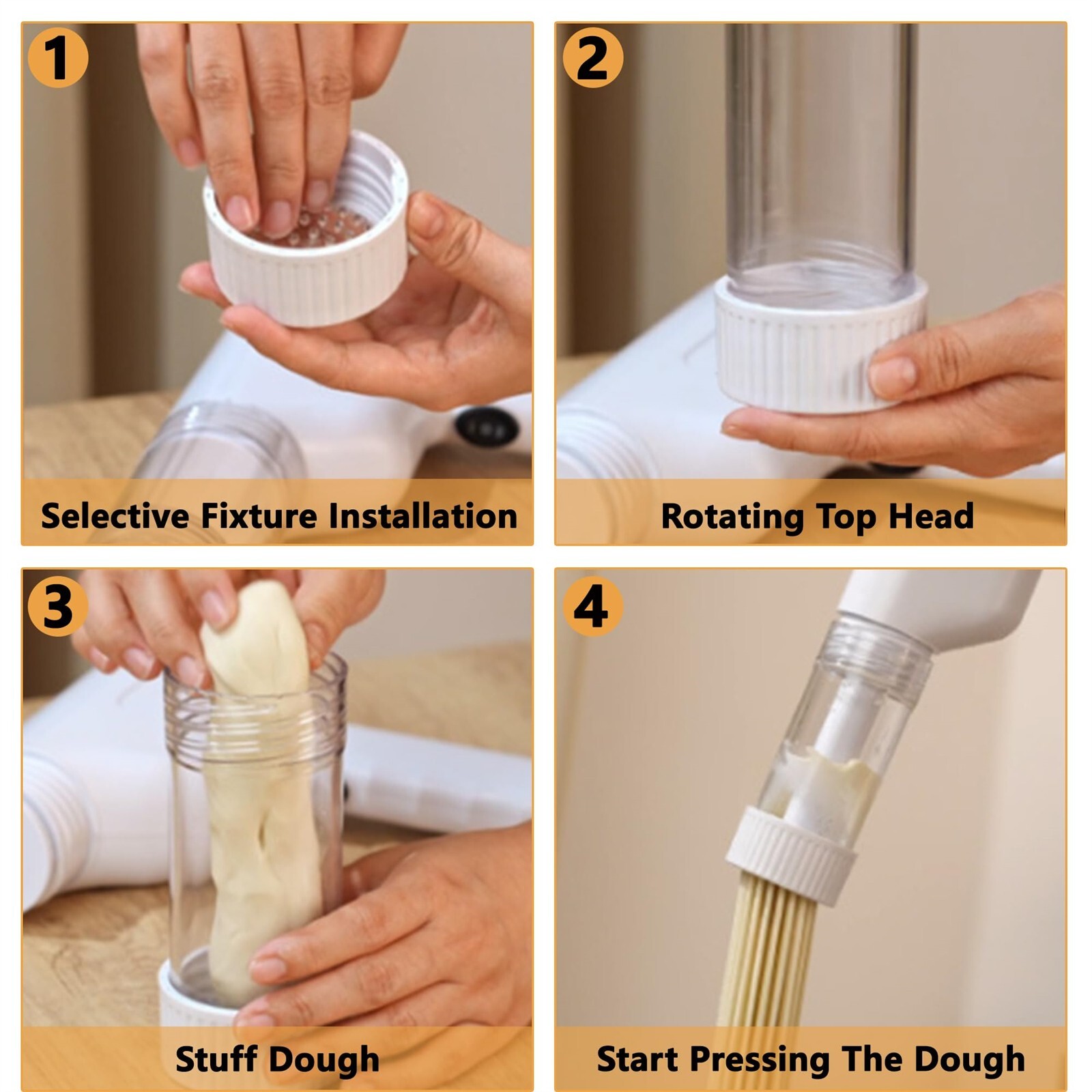 1

Selective Fixture Installation

2

Rotating Top Head

3

Stuff Dough

4

Start Pressing The Dough