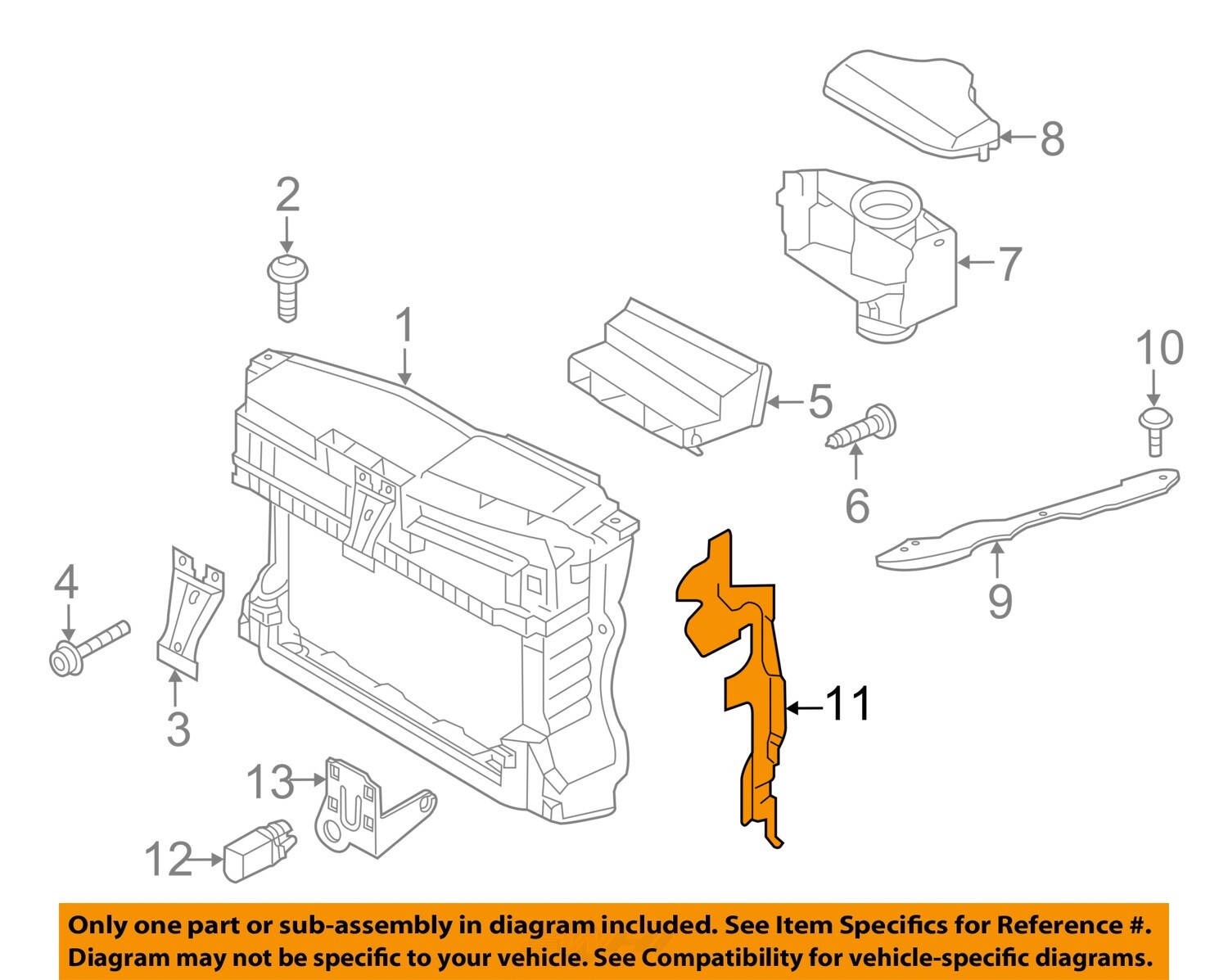 8
2
7
1
10
5
6
9
4
11
3
13
12

Only one part or sub-assembly in diagram included. See Item Specifics for Reference #. Diagram may not be specific to your vehicle. See Compatibility for vehicle-specific diagrams.