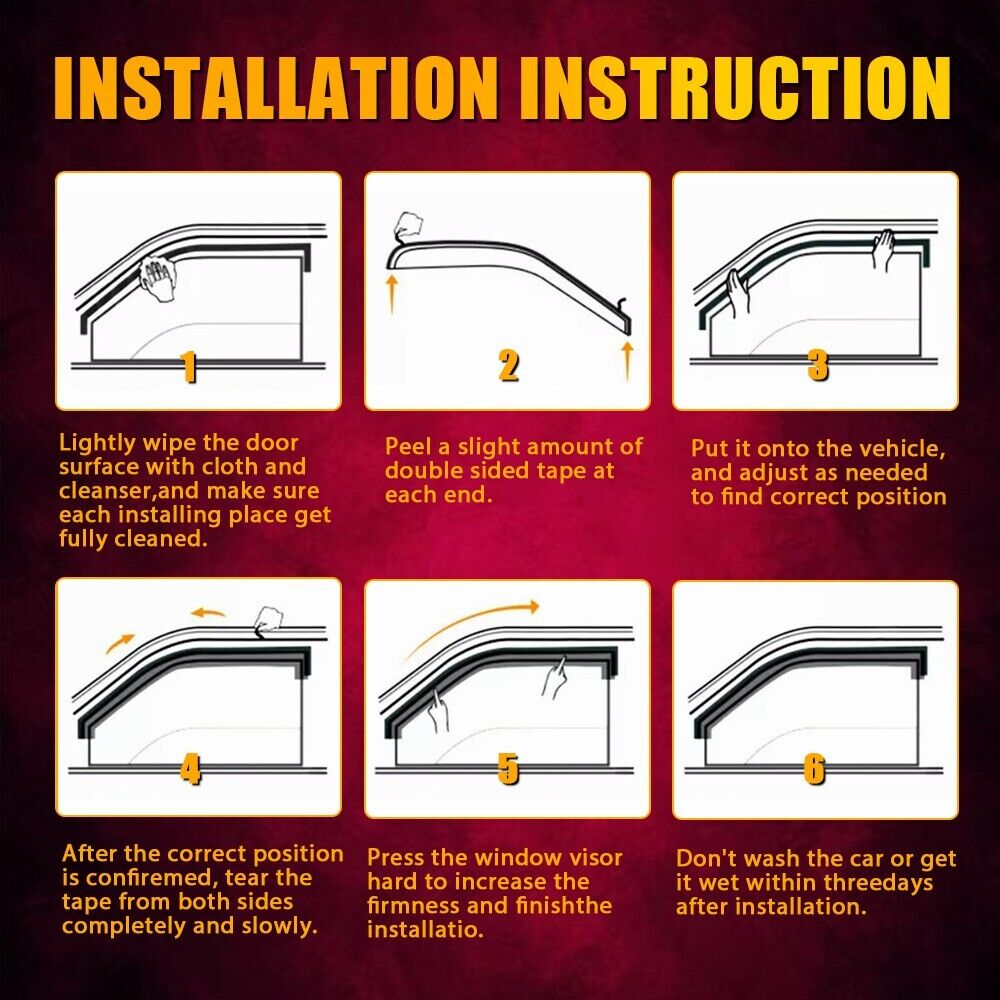 INSTALLATION INSTRUCTION

1

Lightly wipe the door surface with cloth and cleanser,and make sure each installing place get fully cleaned.

2

Peel a slight amount of double sided tape at each end.

3

Put it onto the vehicle, and adjust as needed to find correct position

4

After the correct position is confiremed, tear the tape from both sides completely and slowly.

5

Press the window visor hard to increase the firmness and finishthe installatio.

6

Don't wash the car or get it wet within threedays after installation.