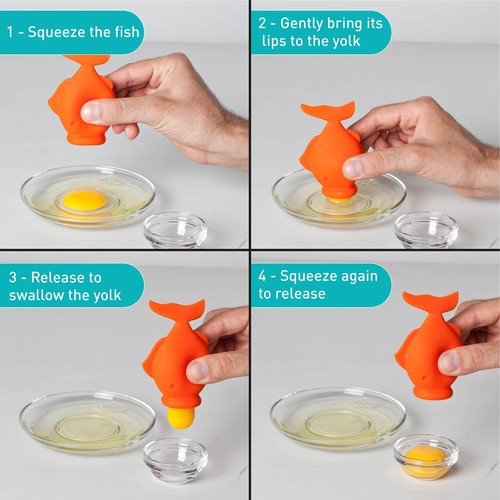 1 - Squeeze the fish

2 - Gently bring its lips to the yolk

3 - Release to swallow the yolk

4 - Squeeze again to release