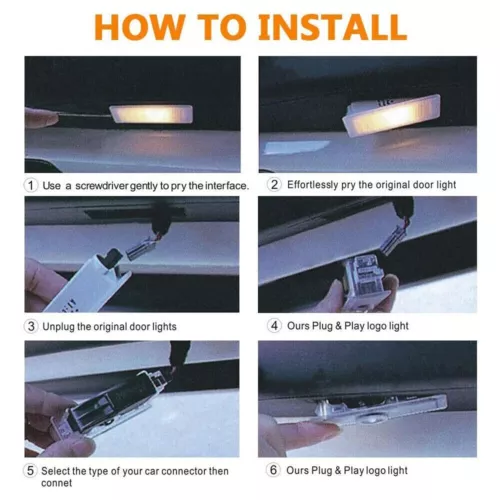 HOW TO INSTALL

1 Use a screwdriver gently to pry the interface.

2 Effortlessly pry the original door light

3 Unplug the original door lights

4 Ours Plug & Play logo light

5 Select the type of your car connector then connet

6 Ours Plug & Play logo light