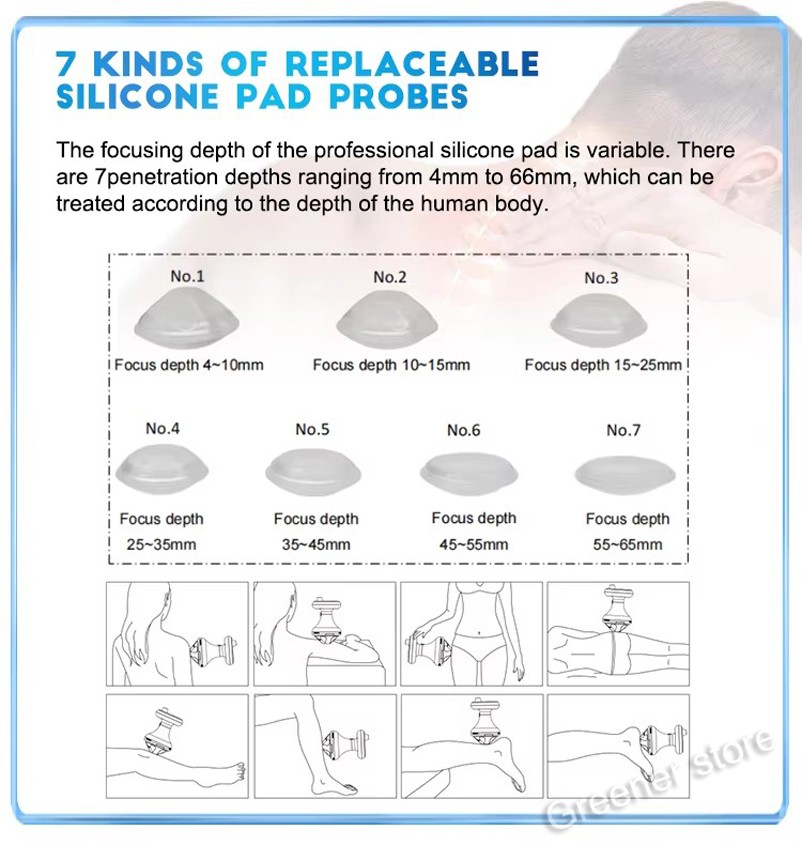 7 KINDS OF REPLACEABLE SILICONE PAD PROBES

The focusing depth of the professional silicone pad is variable. There are 7penetration depths ranging from 4mm to 66mm, which can be treated according to the depth of the human body.

No.1
Focus depth 4~10mm

No.2
Focus depth 10~15mm

No.3
Focus depth 15~25mm

No.4
Focus depth
25~35mm

No.5
Focus depth
35~45mm

No.6
Focus depth
45~55mm

No.7
Focus depth
55~65mm

Greener store