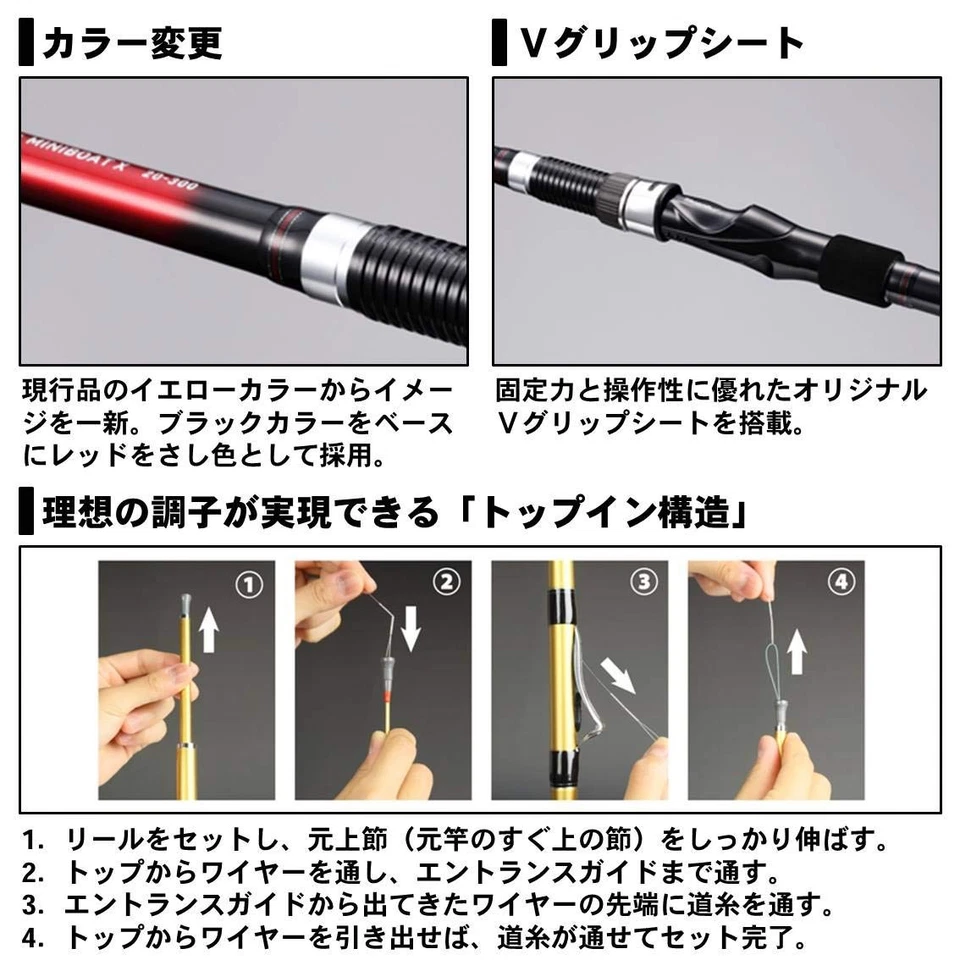 カラー変更

MINIBOAT X 20-300

現行品のイエローカラーからイメージを一新。ブラックカラーをベースにレッドをさし色として採用。

Vグリップシート

固定力と操作性に優れたオリジナルVグリップシートを搭載。

理想の調子が実現できる「トップイン構造」

①

②

③

④

1. リールをセットし、元上節（元竿のすぐ上の節）をしっかり伸ばす。
2. トップからワイヤーを通し、エントランスガイドまで通す。
3. エントランスガイドから出てきたワイヤーの先端に道糸を通す。
4. トップからワイヤーを引き出せば、道糸が通せてセット完了。