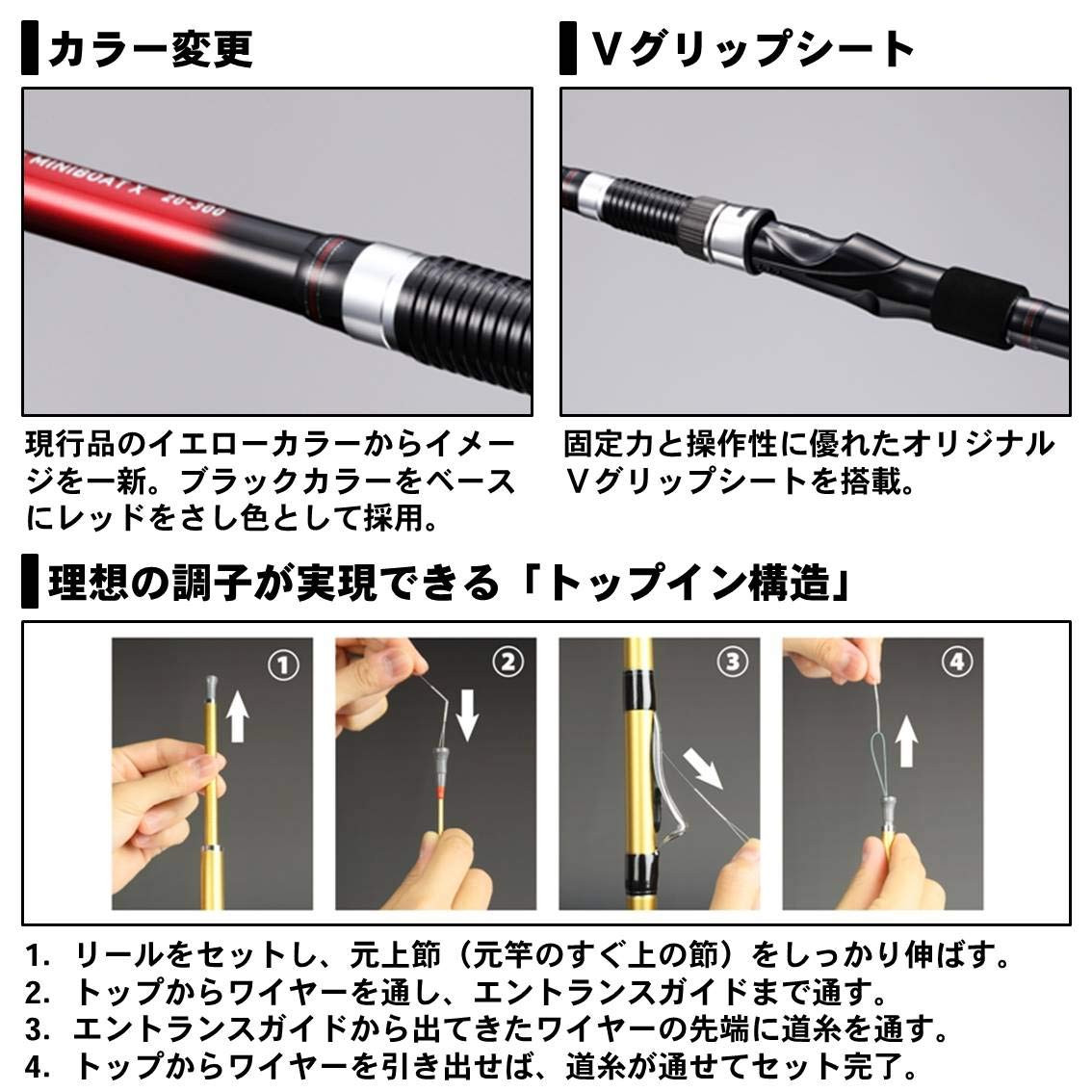 カラー変更

MINIBOAT X 20-300

現行品のイエローカラーからイメージを一新。ブラックカラーをベースにレッドをさし色として採用。

Vグリップシート

固定力と操作性に優れたオリジナルVグリップシートを搭載。

理想の調子が実現できる「トップイン構造」

①

②

③

④

1. リールをセットし、元上節（元竿のすぐ上の節）をしっかり伸ばす。
2. トップからワイヤーを通し、エントランスガイドまで通す。
3. エントランスガイドから出てきたワイヤーの先端に道糸を通す。
4. トップからワイヤーを引き出せば、道糸が通せてセット完了。