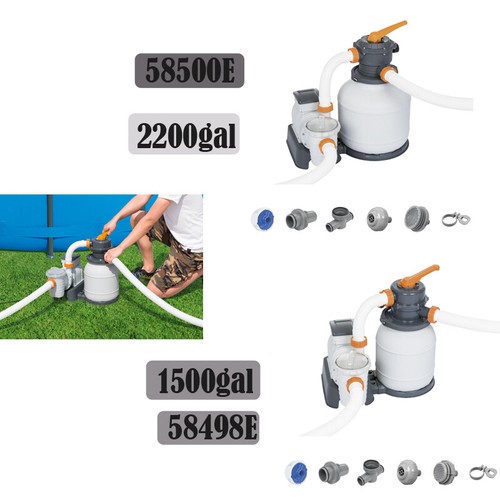 58500E

2200gal

1500gal

58498E