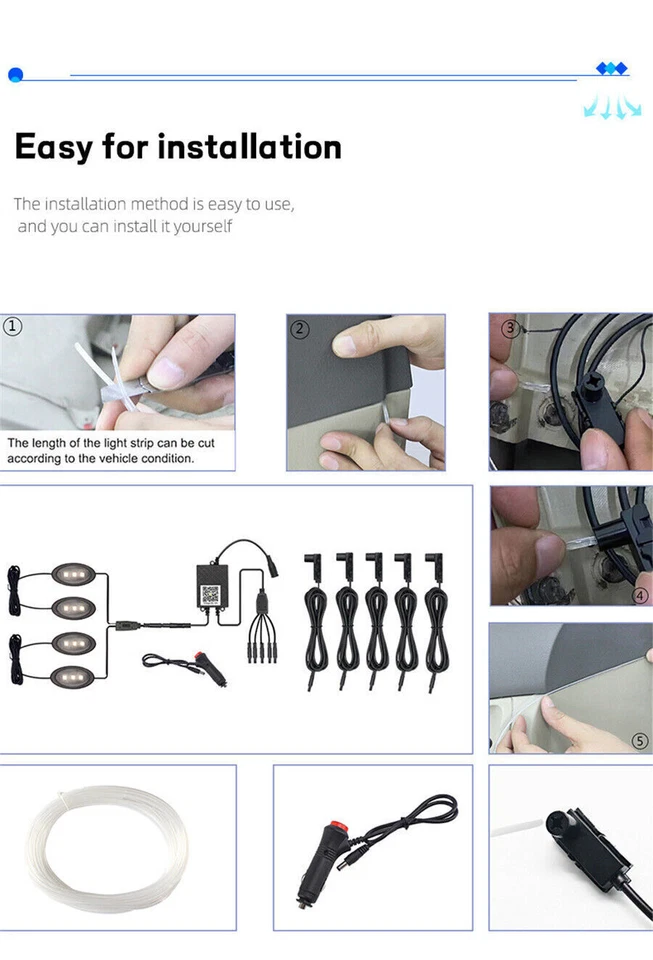 Easy for installation

The installation method is easy to use, and you can install it yourself

①

The length of the light strip can be cut according to the vehicle condition.

②

③

④

⑤