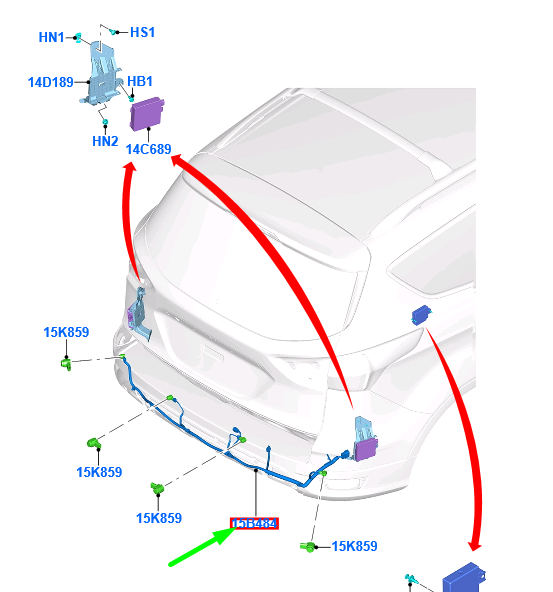 HN1
HS1
14D189
HB1
HN2
14C689
15K859
15K859
15K859
15B484
15K859