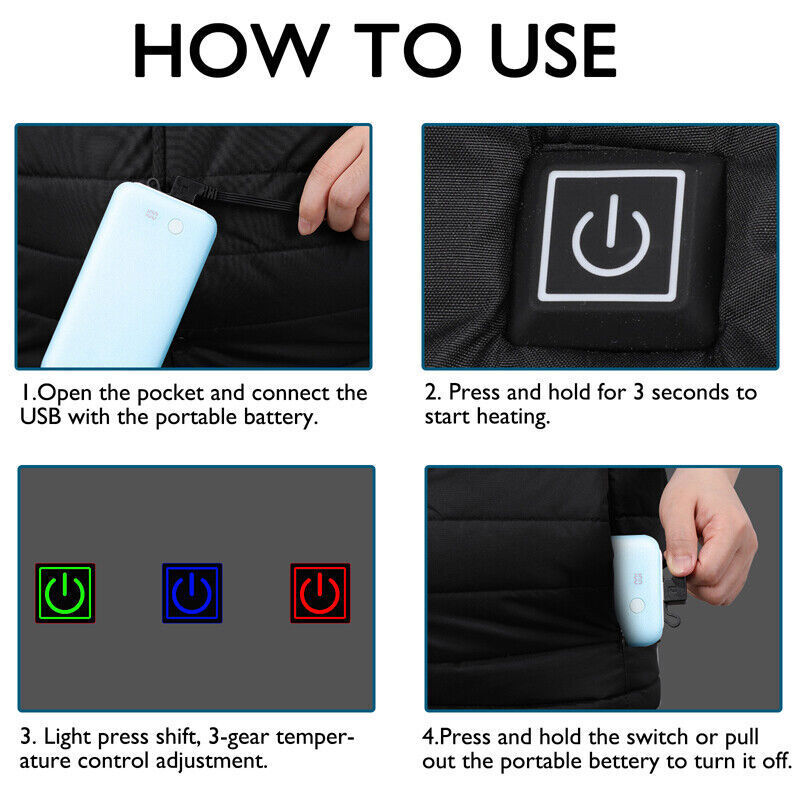 HOW TO USE

1.Open the pocket and connect the USB with the portable battery.

2. Press and hold for 3 seconds to start heating.

3. Light press shift, 3-gear temperature control adjustment.

4.Press and hold the switch or pull out the portable bettery to turn it off.