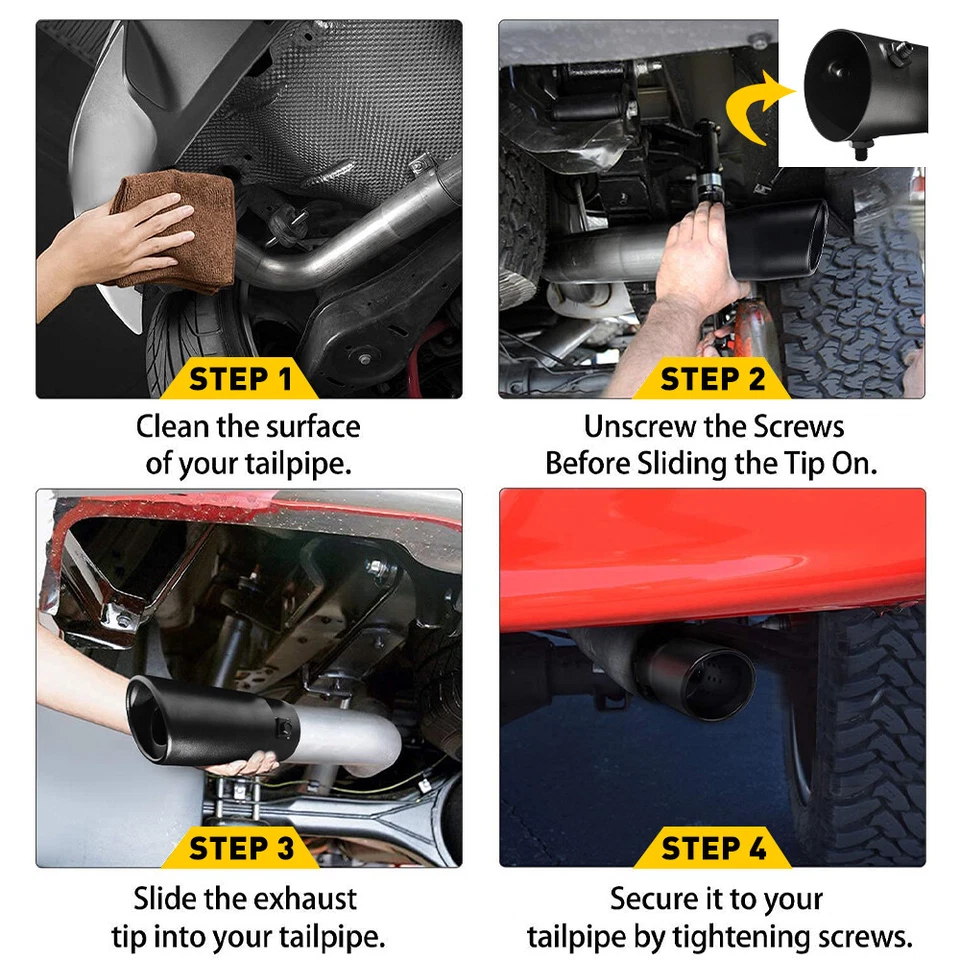 STEP 1
Clean the surface of your tailpipe.

STEP 2
Unscrew the Screws Before Sliding the Tip On.

STEP 3
Slide the exhaust tip into your tailpipe.

STEP 4
Secure it to your tailpipe by tightening screws.