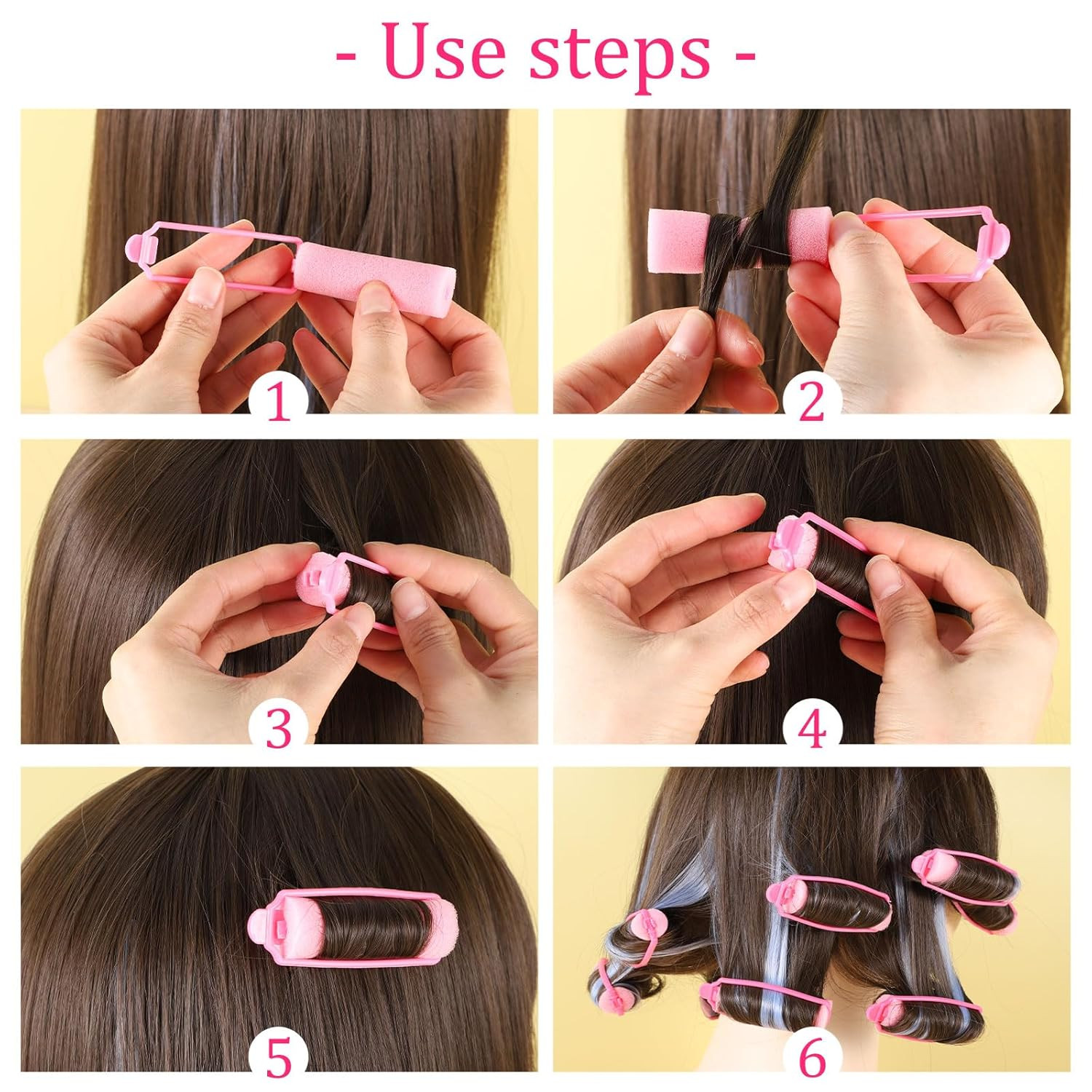 - Use steps -

1

2

3

4

5

6