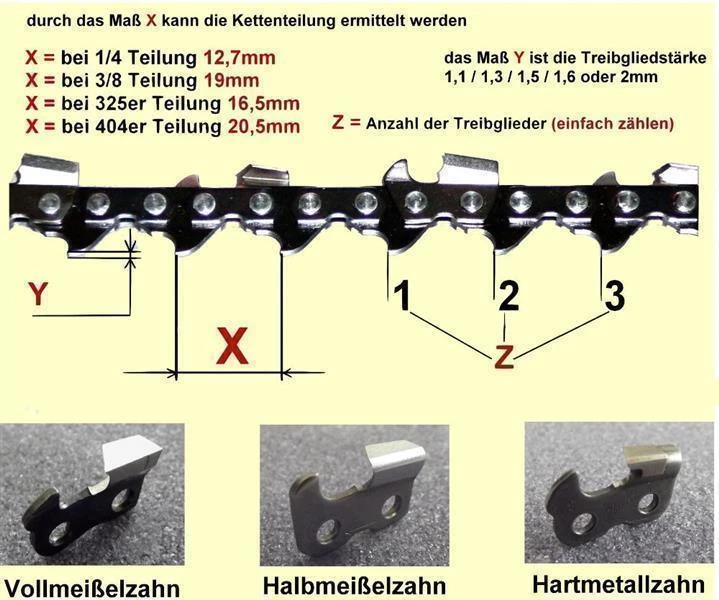 durch das Maß X kann die Kettenteilung ermittelt werden

X = bei 1/4 Teilung 12,7mm
X = bei 3/8 Teilung 19mm
X = bei 325er Teilung 16,5mm
X = bei 404er Teilung 20,5mm

das Maß Y ist die Treibgliedstärke
1,1 / 1,3 / 1,5 / 1,6 oder 2mm

Z = Anzahl der Treibglieder (einfach zählen)

Y

X

1

2

3

Z

Vollmeißelzahn

Halbmeißelzahn

Hartmetallzahn