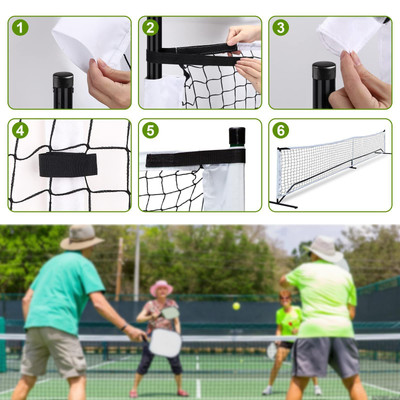 1
2
3
4
5
6