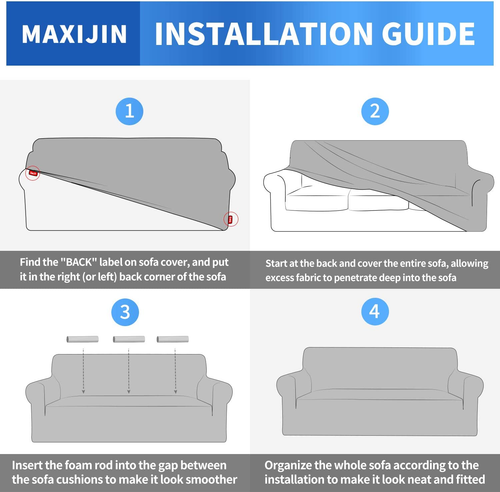 MAXIJIN INSTALLATION GUIDE

1

Find the "BACK" label on sofa cover, and put it in the right (or left) back corner of the sofa

2

Start at the back and cover the entire sofa, allowing excess fabric to penetrate deep into the sofa

3

Insert the foam rod into the gap between the sofa cushions to make it look smoother

4

Organize the whole sofa according to the installation to make it look neat and fitted