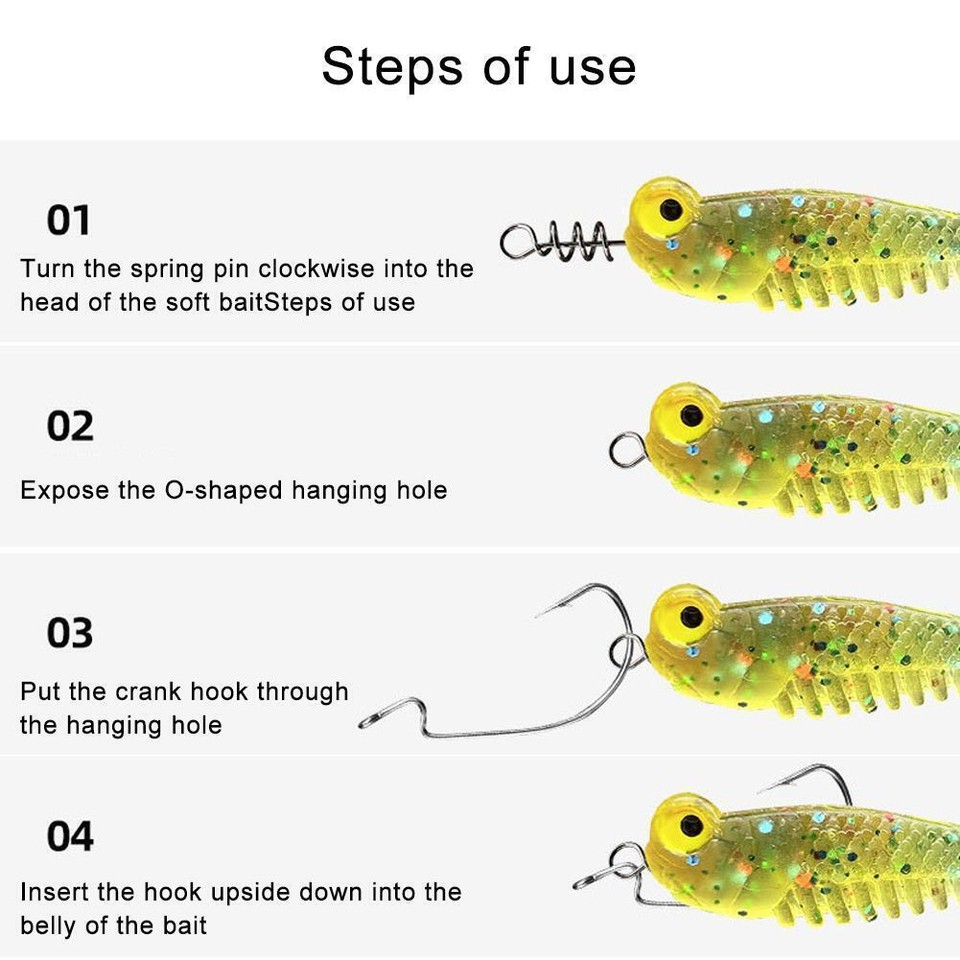 Steps of use

01

Turn the spring pin clockwise into the head of the soft baitSteps of use

02

Expose the O-shaped hanging hole

03

Put the crank hook through the hanging hole

04

Insert the hook upside down into the belly of the bait