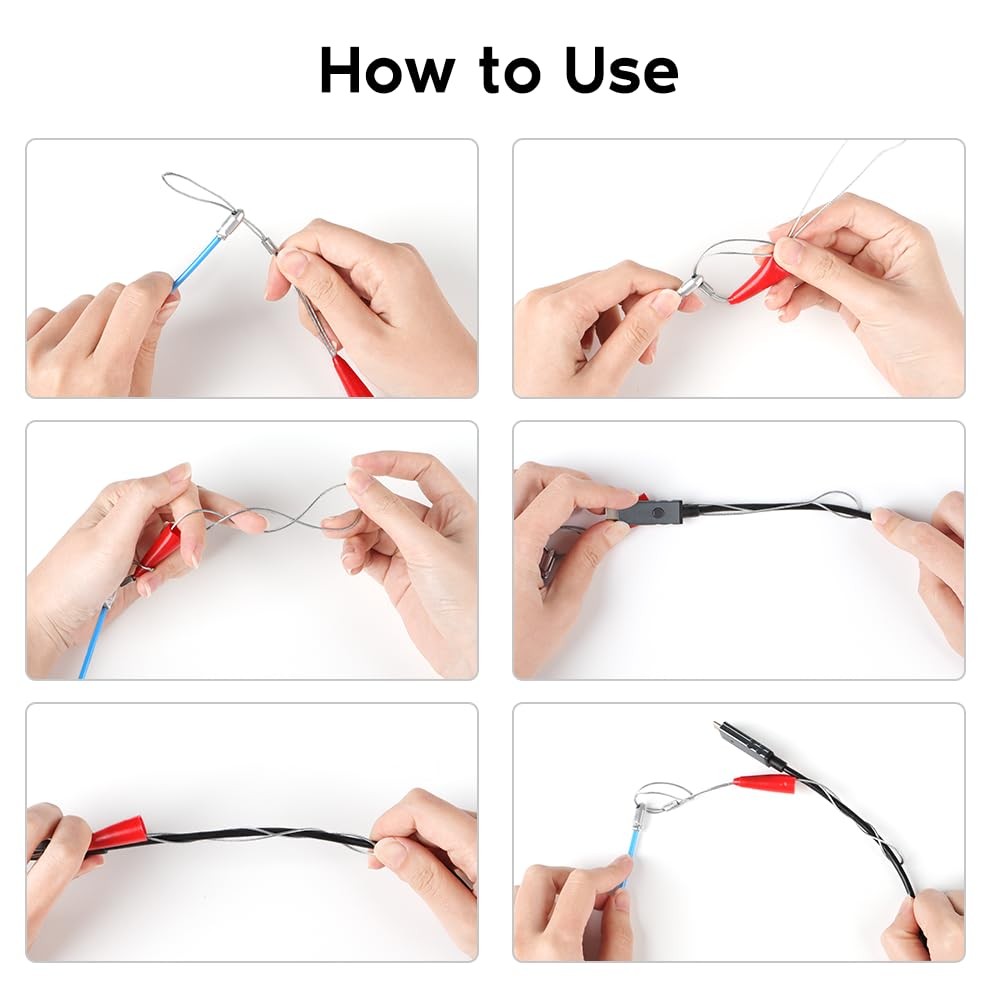 How to Use