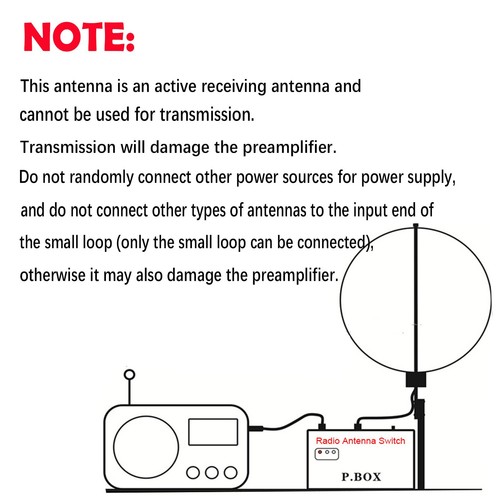 NOTE:

This antenna is an active receiving antenna and cannot be used for transmission.

Transmission will damage the preamplifier.

Do not randomly connect other power sources for power supply, and do not connect other types of antennas to the input end of the small loop (only the small loop can be connected), otherwise it may also damage the preamplifier.

Radio Antenna Switch

P.BOX