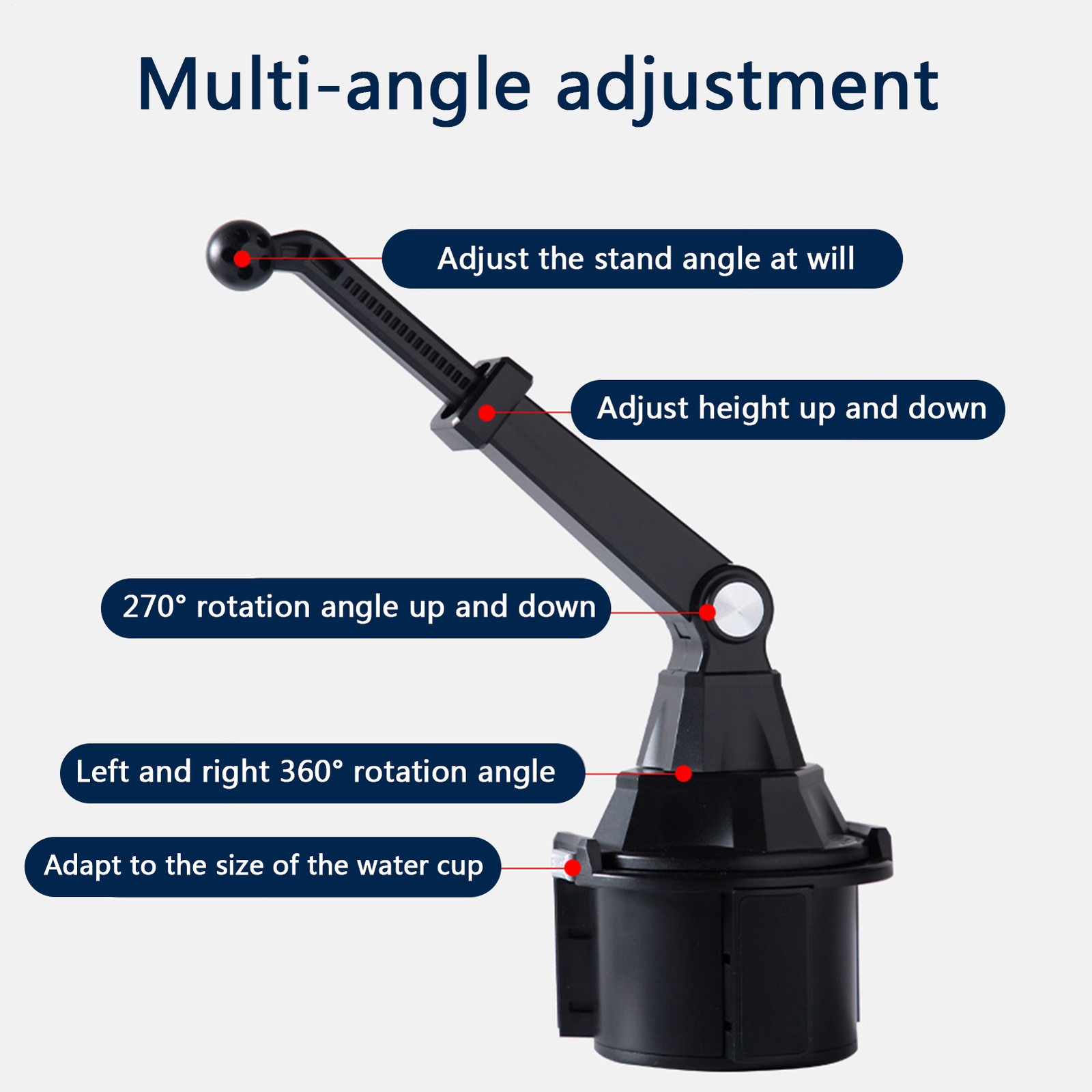 Multi-angle adjustment

Adjust the stand angle at will

Adjust height up and down

270° rotation angle up and down

Left and right 360° rotation angle

Adapt to the size of the water cup