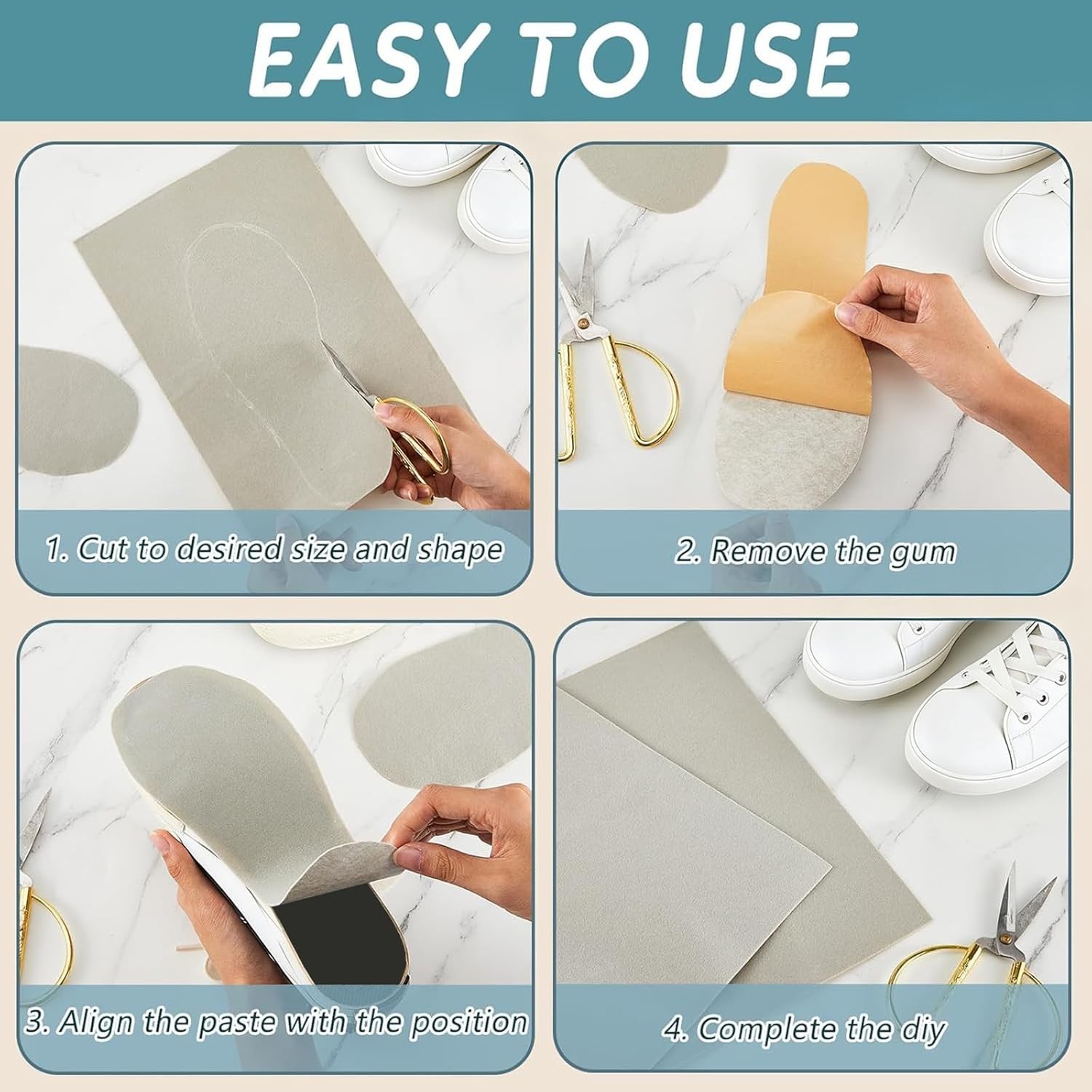 EASY TO USE

1. Cut to desired size and shape

2. Remove the gum

3. Align the paste with the position

4. Complete the diy