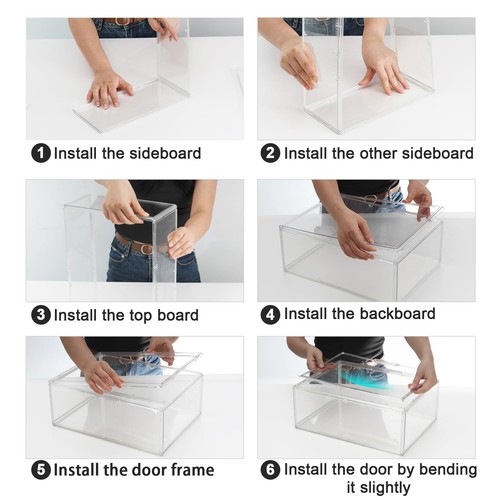 1 Install the sideboard

2 Install the other sideboard

3 Install the top board

4 Install the backboard

5 Install the door frame

6 Install the door by bending it slightly