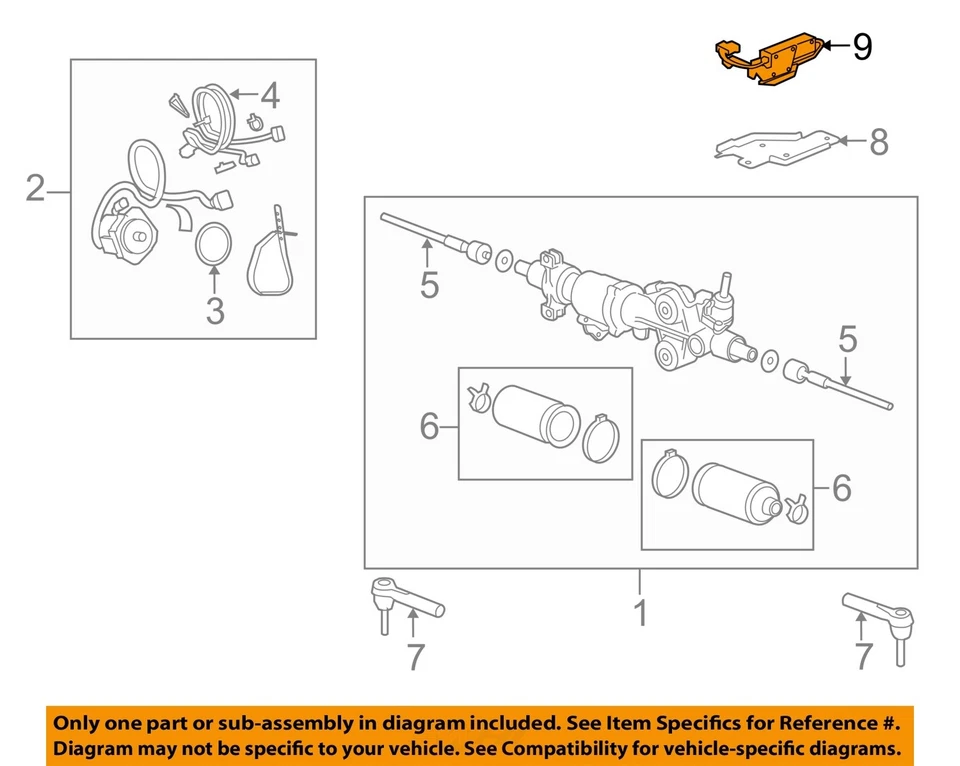 9
4
8
2
3
5
5
6
6
1
7
7

Only one part or sub-assembly in diagram included. See Item Specifics for Reference #.
Diagram may not be specific to your vehicle. See Compatibility for vehicle-specific diagrams.