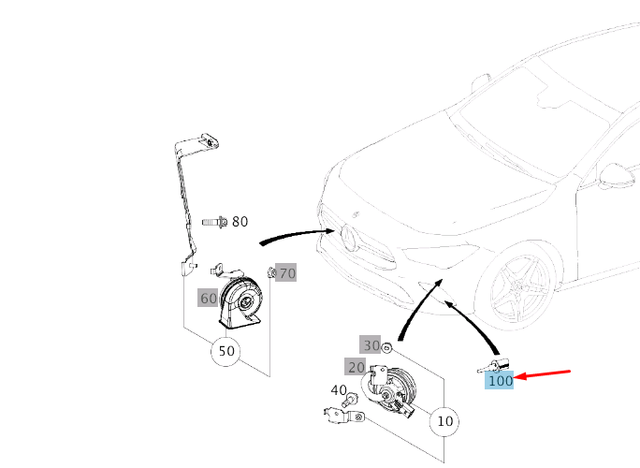 80
70
60
50
30
20
40
10
100