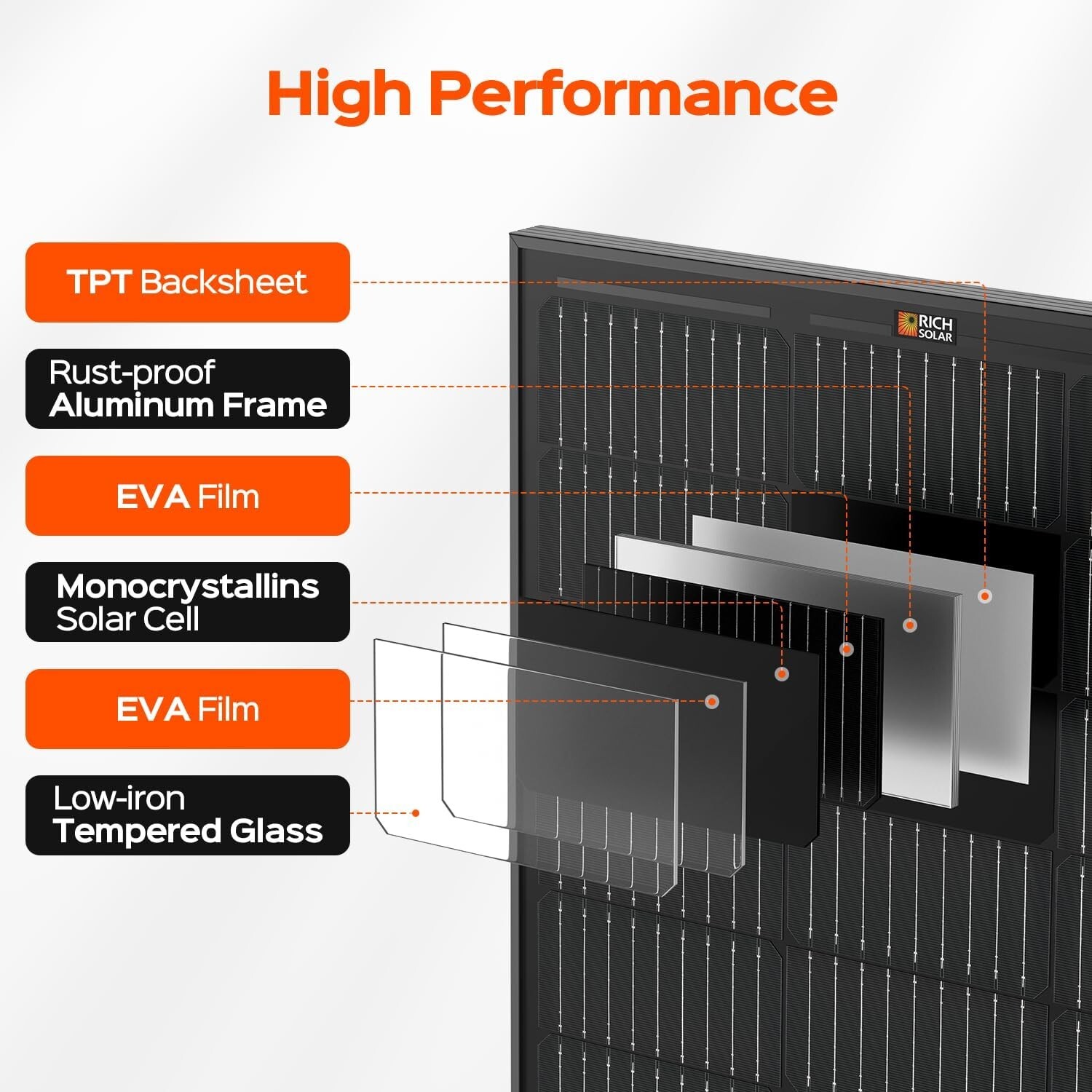 High Performance

TPT Backsheet

Rust-proof
Aluminum Frame

EVA Film

Monocrystallins
Solar Cell

EVA Film

Low-iron
Tempered Glass

RICH SOLAR