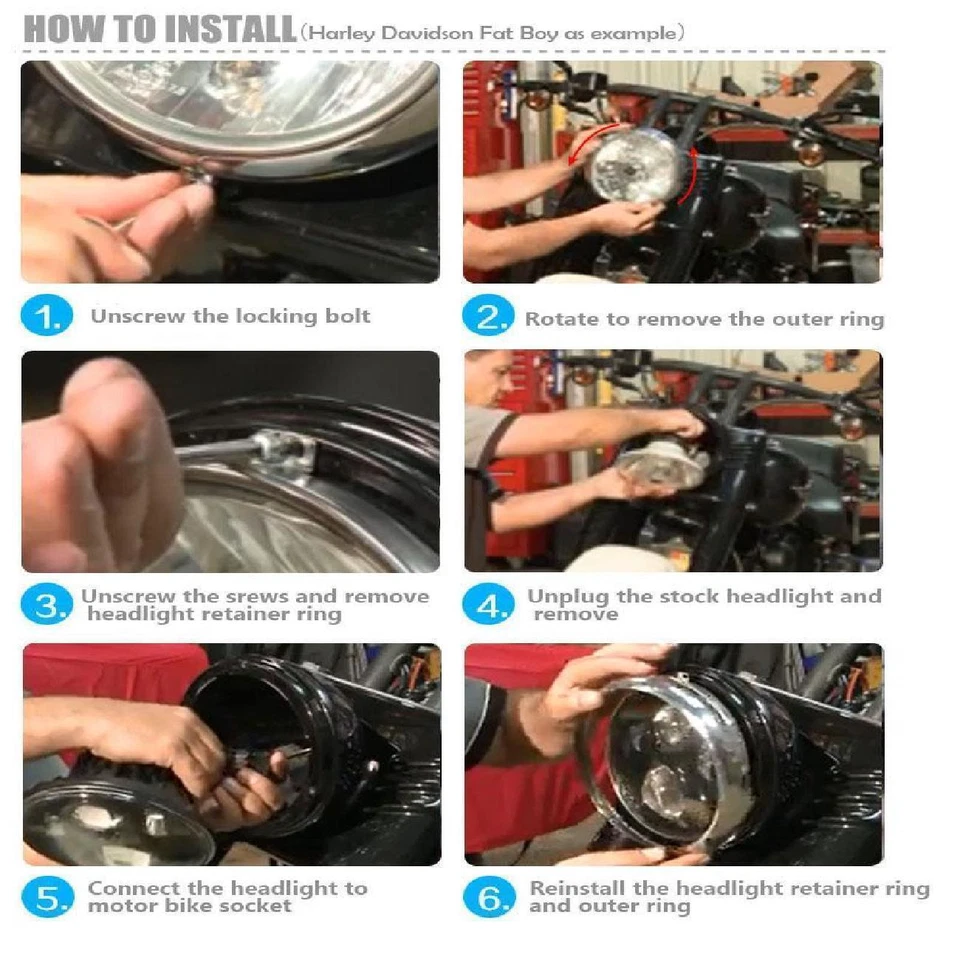 HOW TO INSTALL (Harley Davidson Fat Boy as example)

1. Unscrew the locking bolt

2. Rotate to remove the outer ring

3. Unscrew the srews and remove headlight retainer ring

4. Unplug the stock headlight and remove

5. Connect the headlight to motor bike socket

6. Reinstall the headlight retainer ring and outer ring