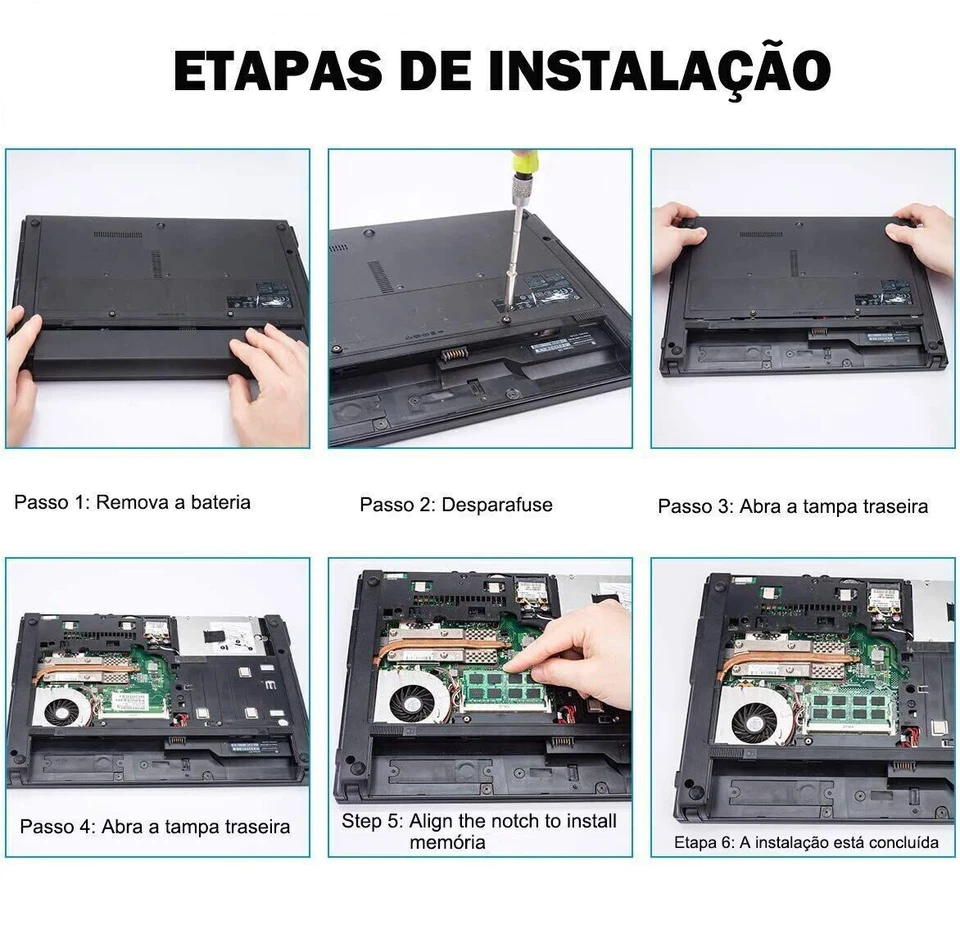 ETAPAS DE INSTALAÇÃO

Passo 1: Remova a bateria

Passo 2: Desparafuse

Passo 3: Abra a tampa traseira

Passo 4: Abra a tampa traseira

Step 5: Align the notch to install memória

Etapa 6: A instalação está concluída