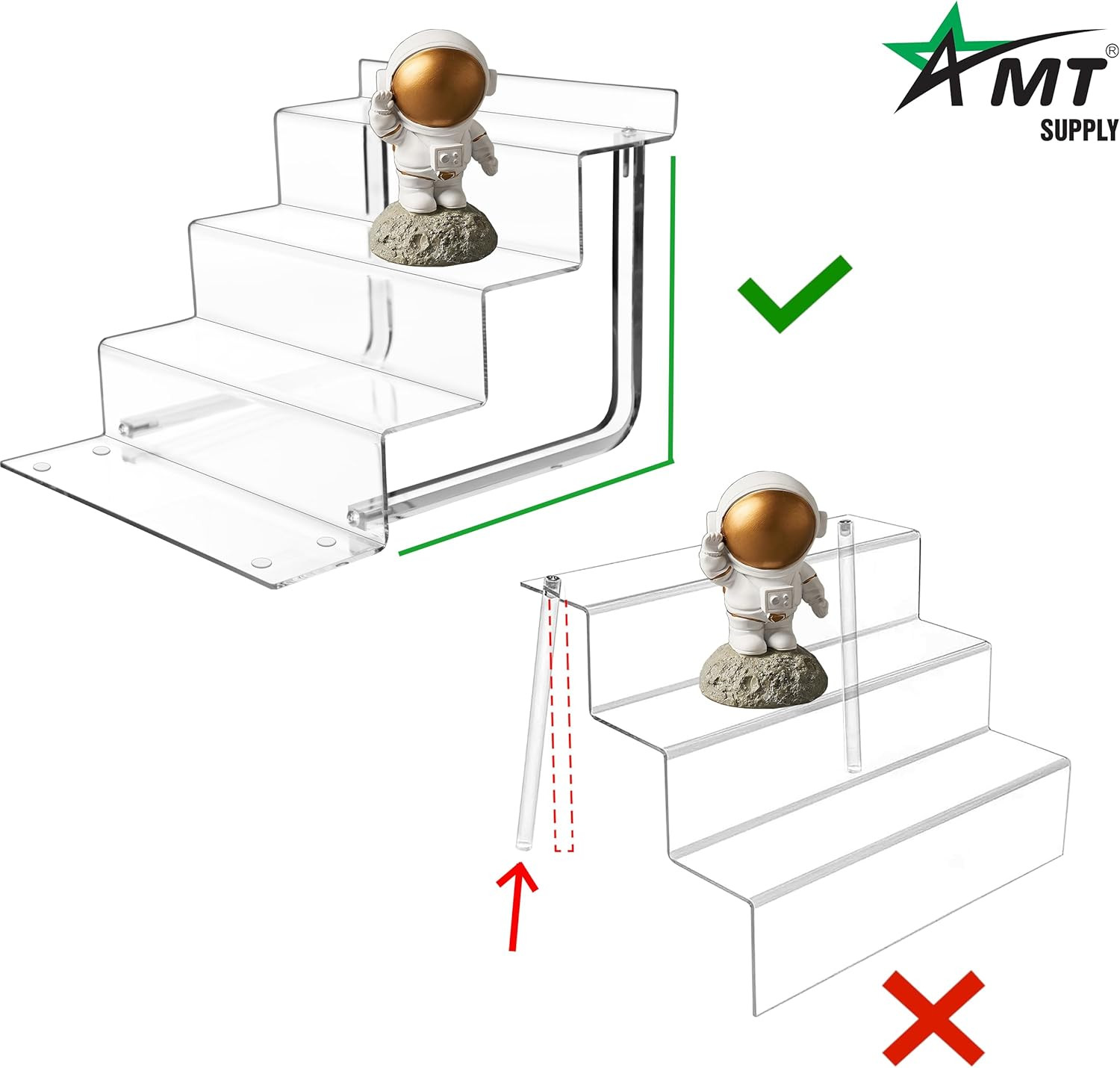 AMT®
SUPPLY