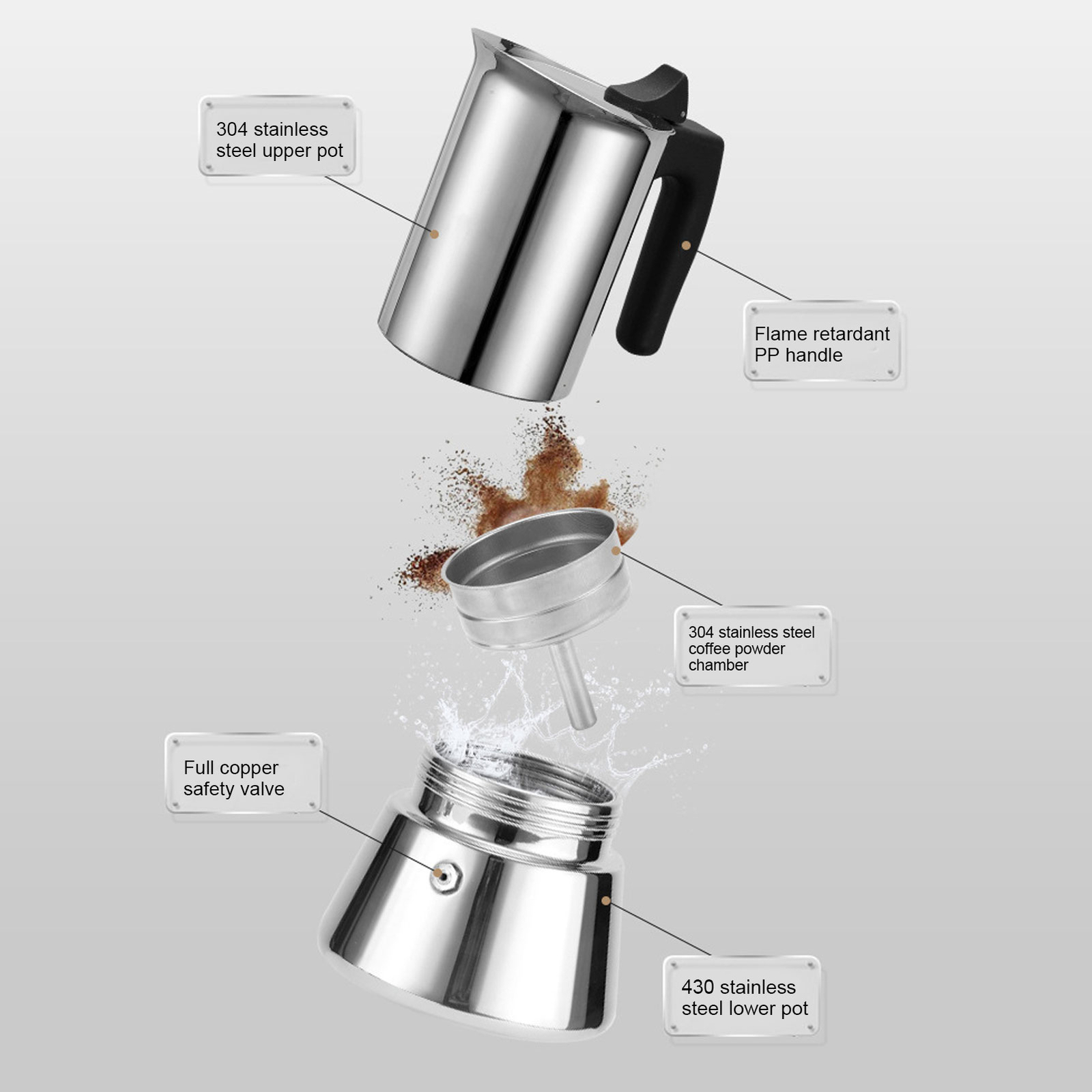 304 stainless steel upper pot

Flame retardant PP handle

304 stainless steel coffee powder chamber

Full copper safety valve

430 stainless steel lower pot