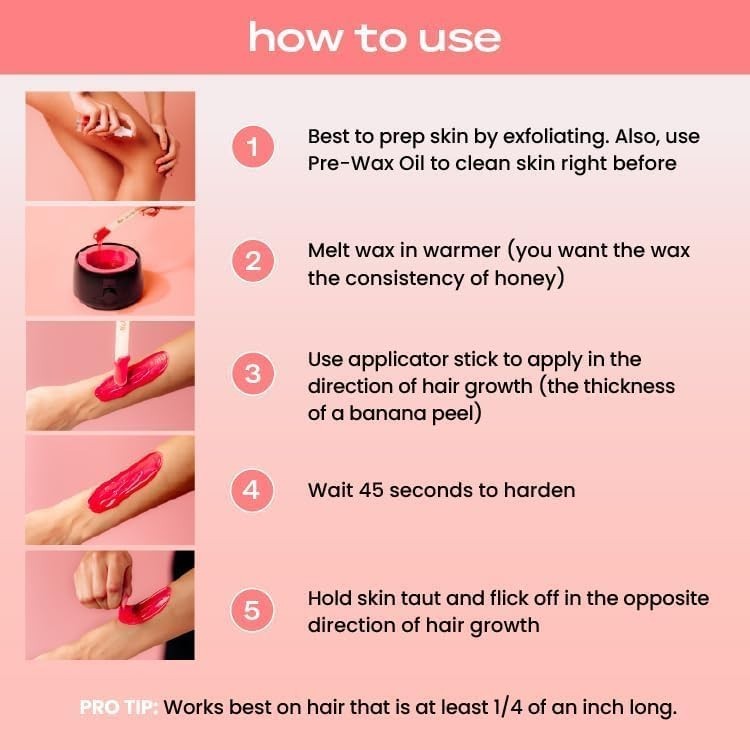 how to use

1 Best to prep skin by exfoliating. Also, use Pre-Wax Oil to clean skin right before

2 Melt wax in warmer (you want the wax the consistency of honey)

3 Use applicator stick to apply in the direction of hair growth (the thickness of a banana peel)

4 Wait 45 seconds to harden

5 Hold skin taut and flick off in the opposite direction of hair growth

PRO TIP: Works best on hair that is at least 1/4 of an inch long.