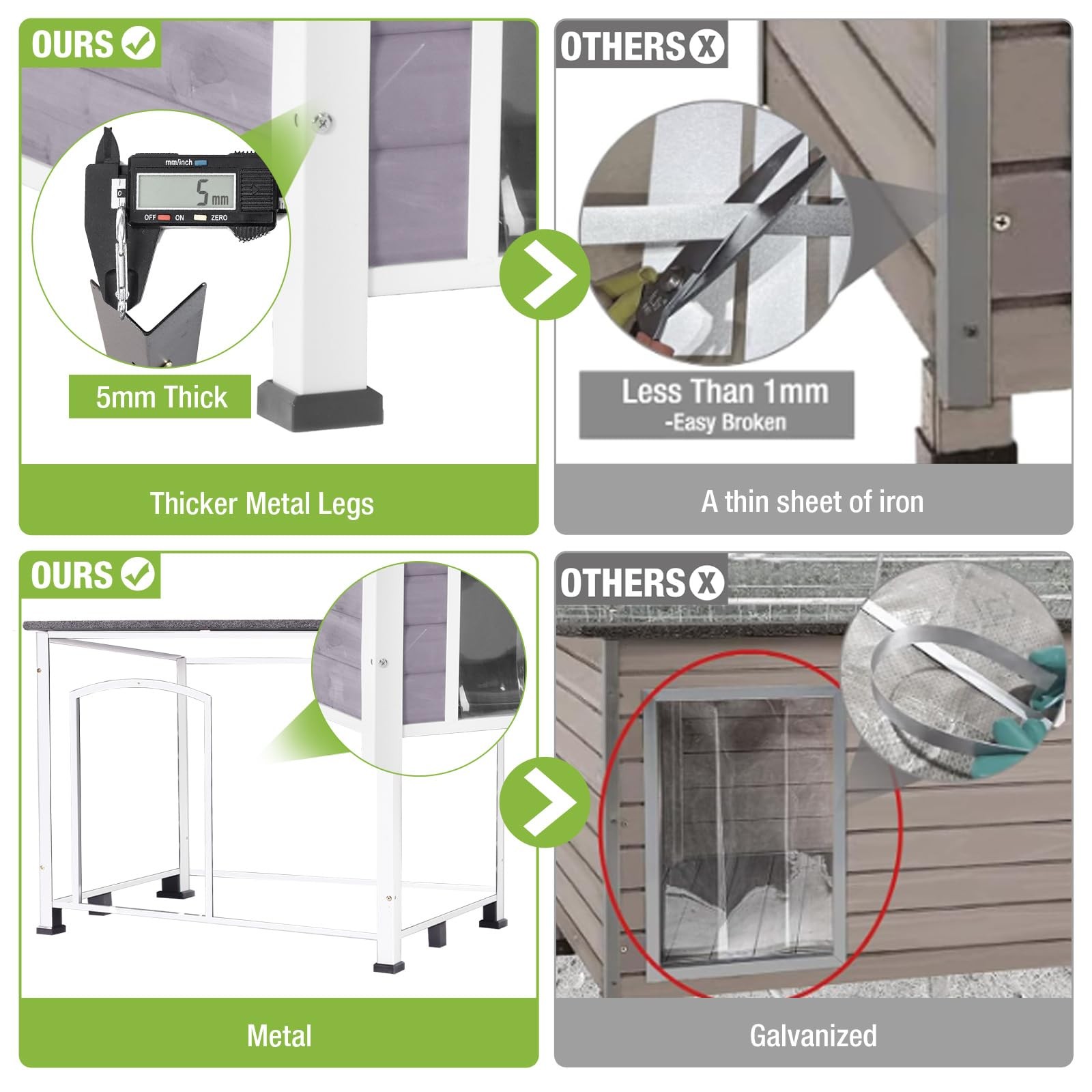 OURS

mm/inch

5 mm

OFF ON ZERO

5mm Thick

Thicker Metal Legs

OTHERS

Less Than 1mm
-Easy Broken

A thin sheet of iron

OURS

Metal

OTHERS

Galvanized