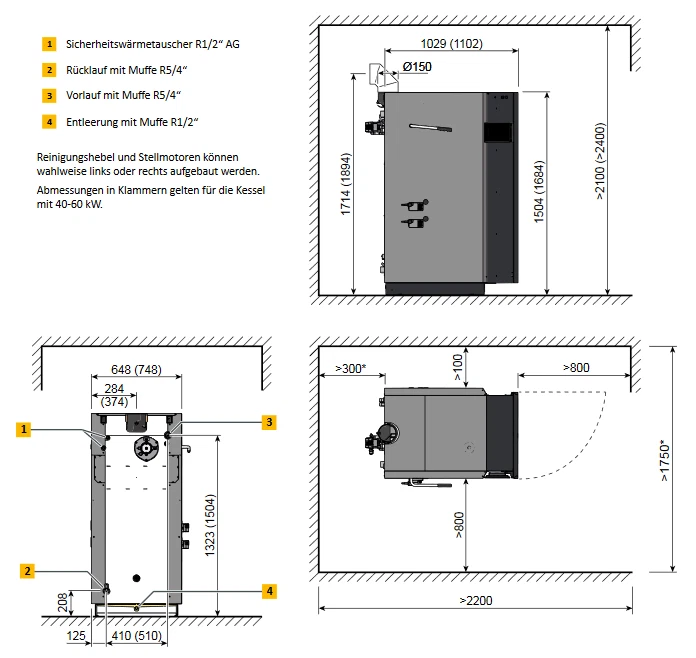 1 Sicherheitswärmetauscher R1/2“ AG

2 Rücklauf mit Muffe R5/4“

3 Vorlauf mit Muffe R5/4“

4 Entleerung mit Muffe R1/2“

Reinigungshebel und Stellmotoren können wahlweise links oder rechts aufgebaut werden.

Abmessungen in Klammern gelten für die Kessel mit 40-60 kW.

1029 (1102)

Ø150

1714 (1894)

1504 (1684)

>2100 (>2400)

648 (748)

284 (374)

1

3

1323 (1504)

2

4

208

125

410 (510)

>300*

>100

>800

>800

>1750*

>2200