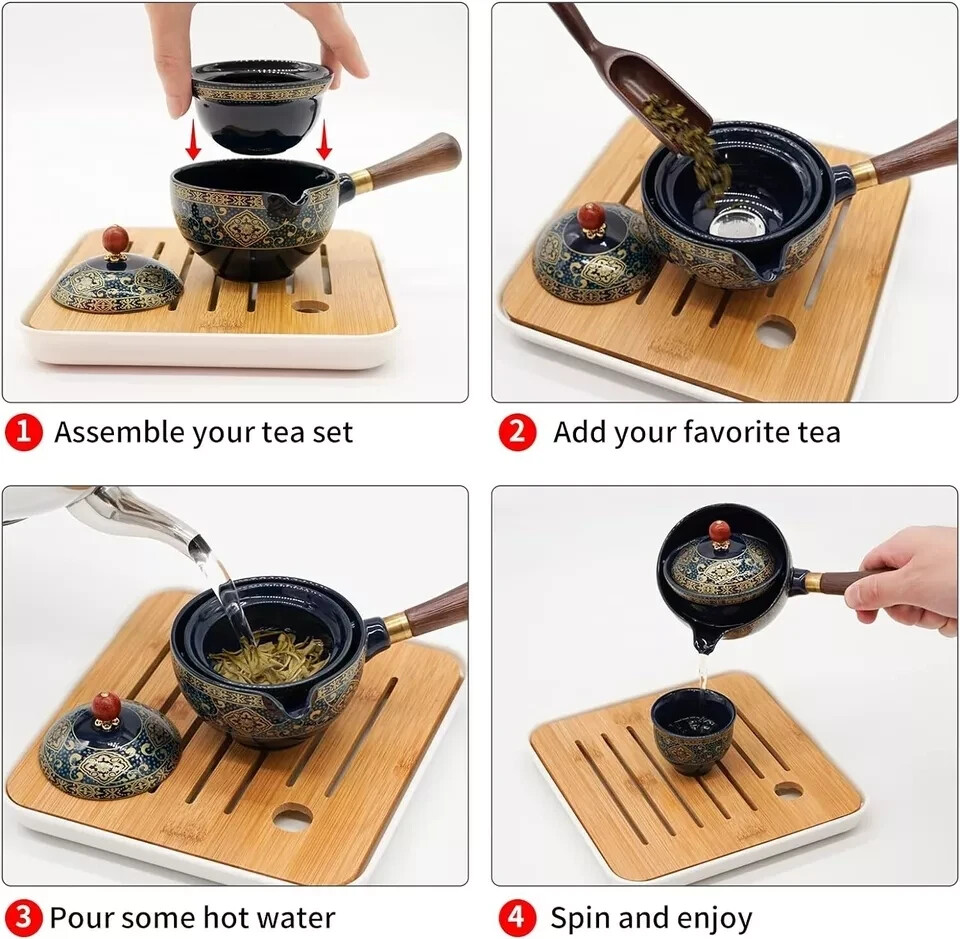 1 Assemble your tea set

2 Add your favorite tea

3 Pour some hot water

4 Spin and enjoy