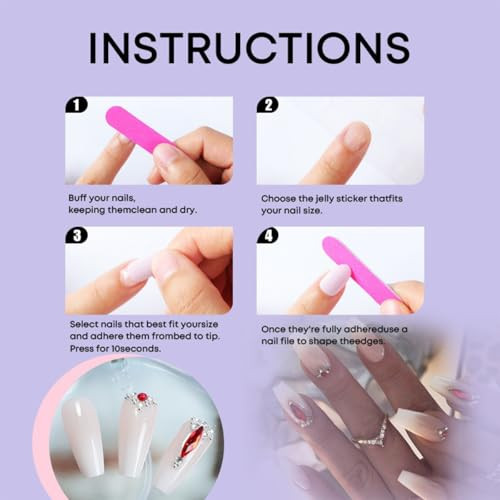 INSTRUCTIONS

1

Buff your nails, keeping themclean and dry.

2

Choose the jelly sticker thatfits your nail size.

3

Select nails that best fit yoursize and adhere them frombed to tip. Press for 10seconds.

4

Once they're fully adhereduse a nail file to shape theedges.