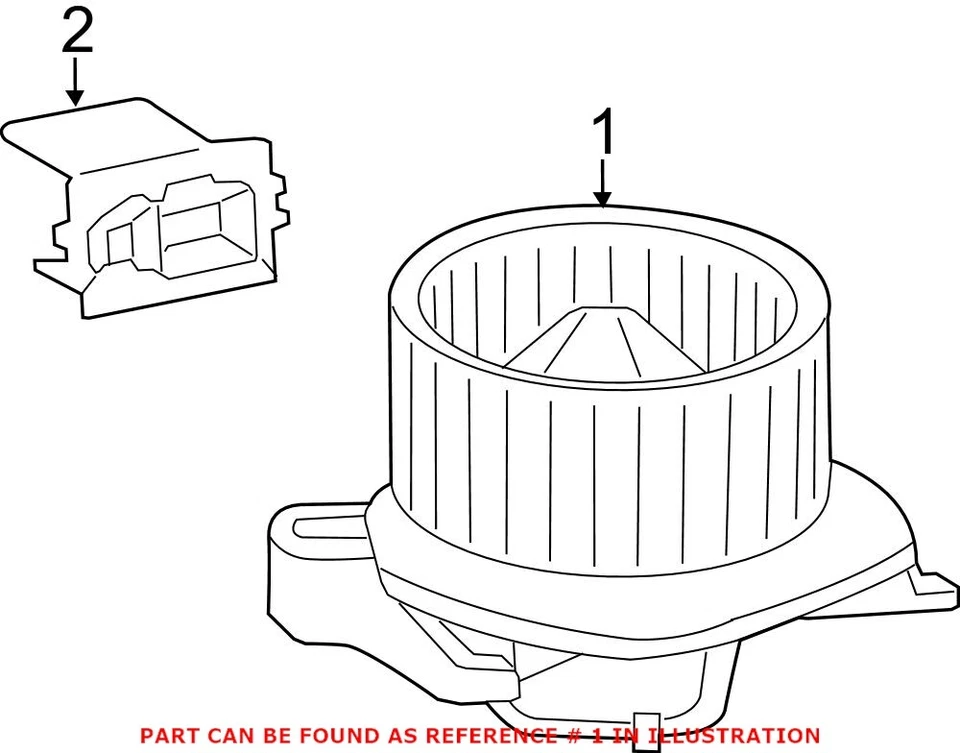 2

1

PART CAN BE FOUND AS REFERENCE # 1 IN ILLUSTRATION