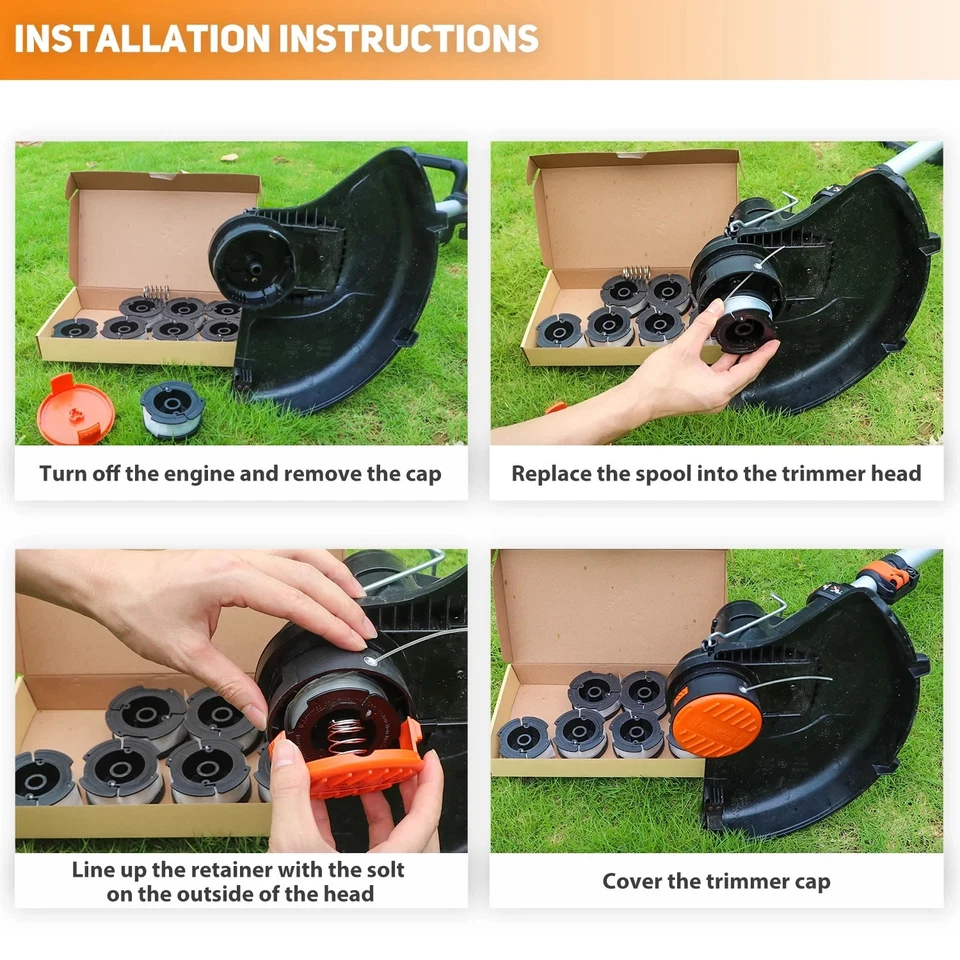 INSTALLATION INSTRUCTIONS

Turn off the engine and remove the cap

Replace the spool into the trimmer head

Line up the retainer with the solt on the outside of the head

Cover the trimmer cap