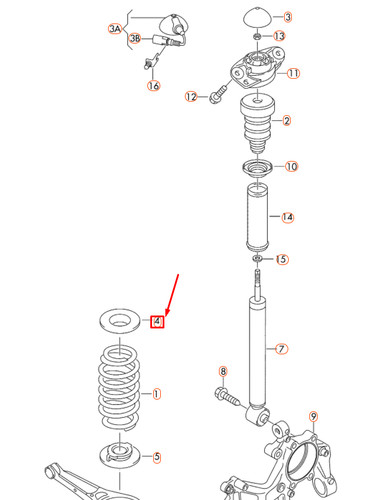 3A
3B
16
3
13
11
12
2
10
14
15
4
7
8
1
9
5